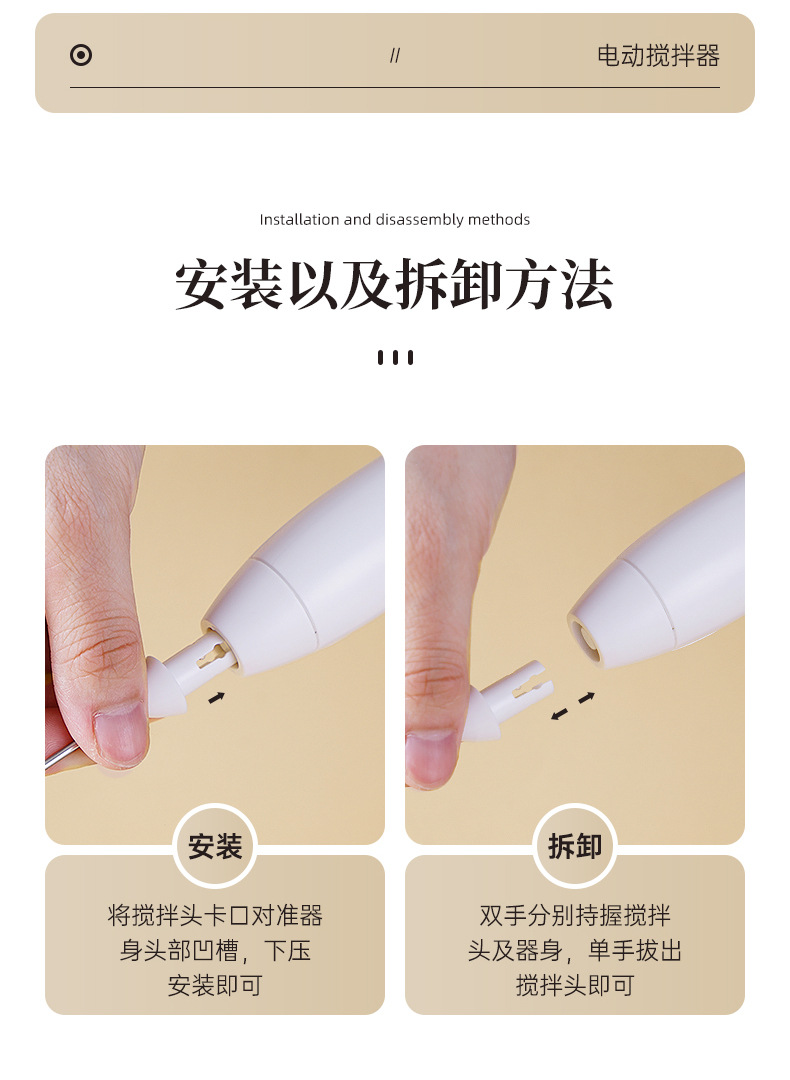 //

电动搅拌器

Installation and disassembly methods

安装以及拆卸方法

安装

将搅拌头卡口对准器身头部凹槽，下压安装即可

拆卸

双手分别持握搅拌头及器身，单手拔出搅拌头即可