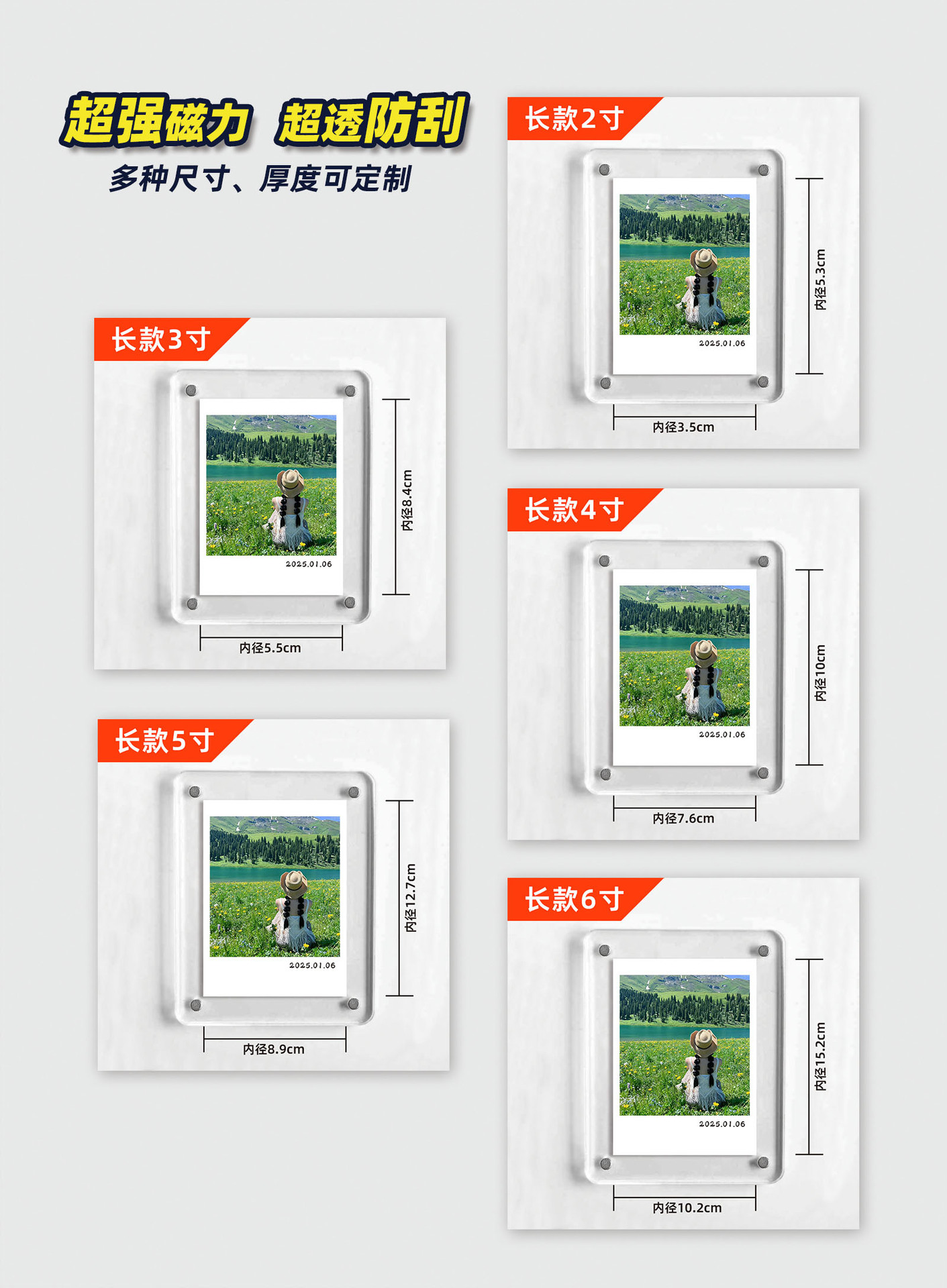 超强磁力 超透防刮
多种尺寸、厚度可定制

长款2寸
2025.01.06
内径5.3cm
内径3.5cm

长款3寸
2025.01.06
内径8.4cm
内径5.5cm

长款4寸
2025.01.06
内径10cm
内径7.6cm

长款5寸
2025.01.06
内径12.7cm
内径8.9cm

长款6寸
2025.01.06
内径15.2cm
内径10.2cm