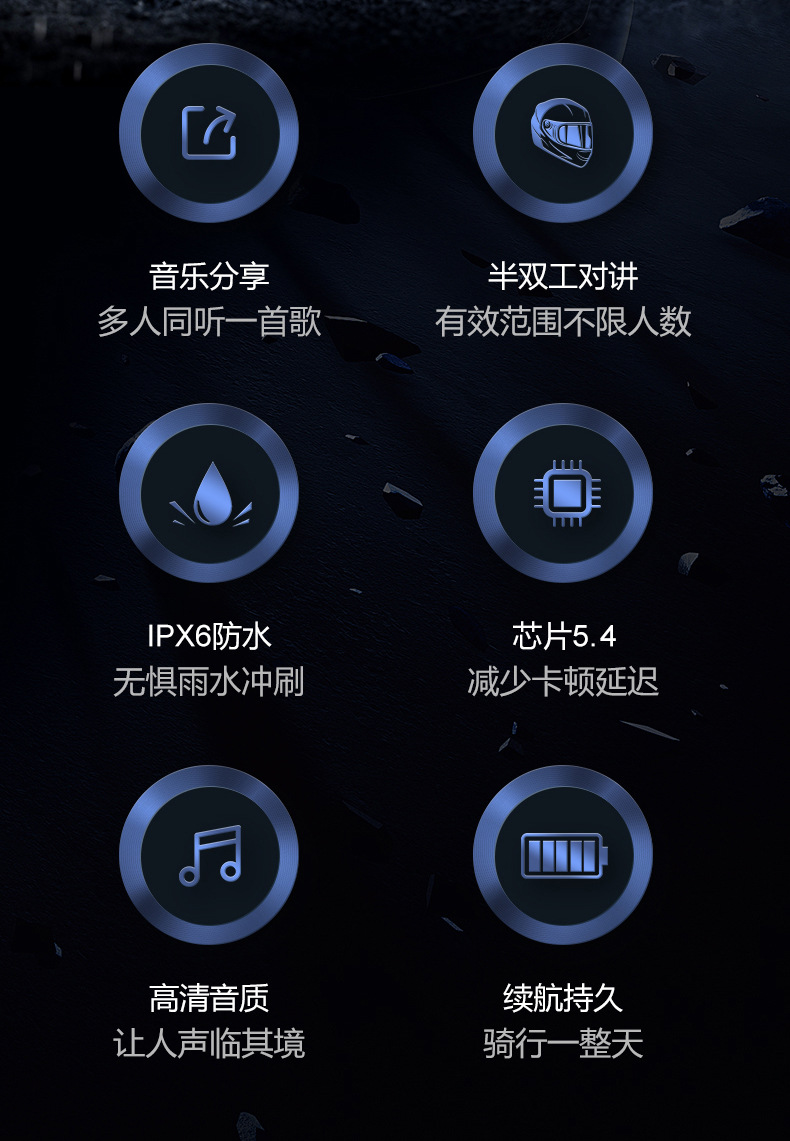 音乐分享
多人同听一首歌

半双工对讲
有效范围不限人数

IPX6防水
无惧雨水冲刷

芯片5.4
减少卡顿延迟

高清音质
让人声临其境

续航持久
骑行一整天