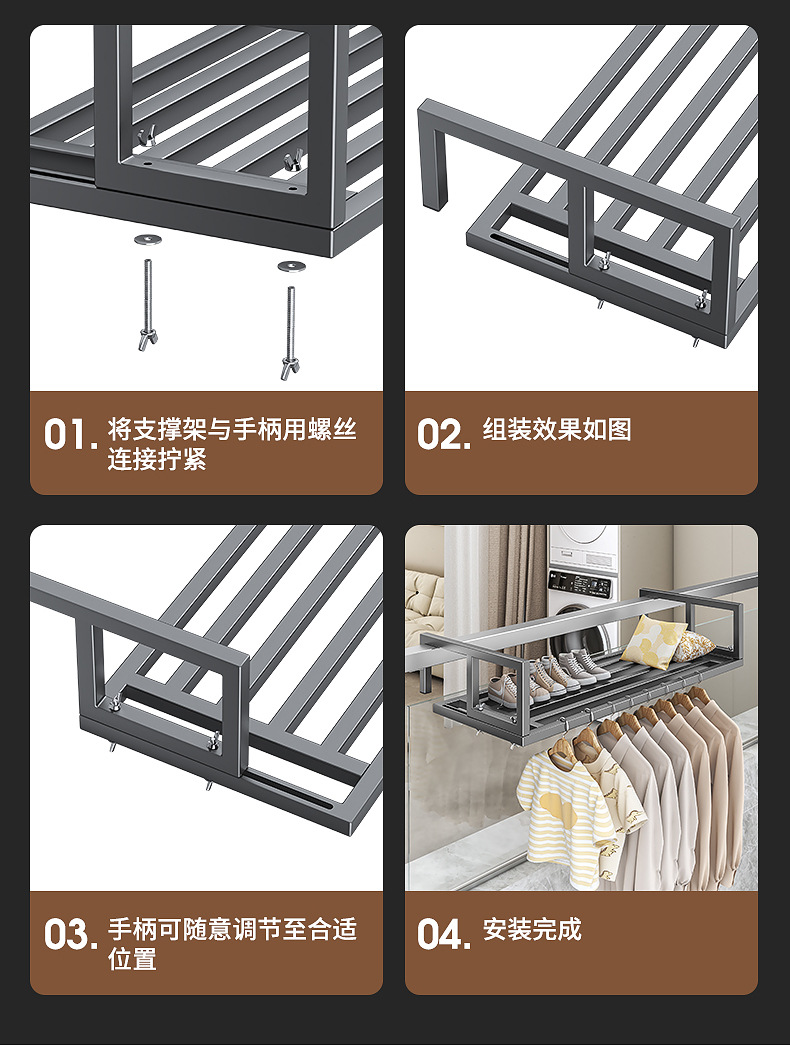 01. 将支撑架与手柄用螺丝连接拧紧

02. 组装效果如图

03. 手柄可随意调节至合适位置

04. 安装完成