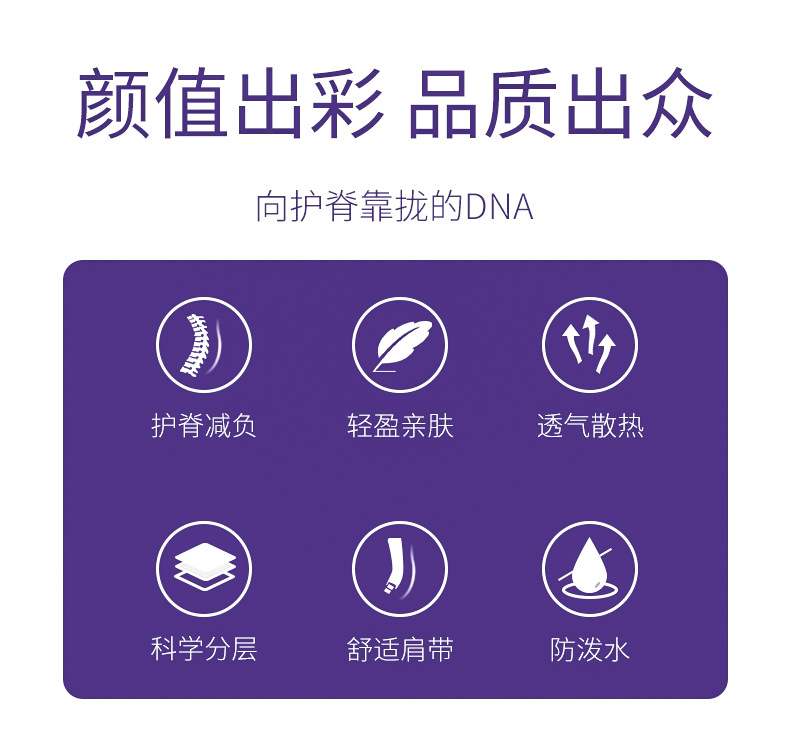 颜值出彩 品质出众

向护脊靠拢的DNA

护脊减负

轻盈亲肤

透气散热

科学分层

舒适肩带

防泼水