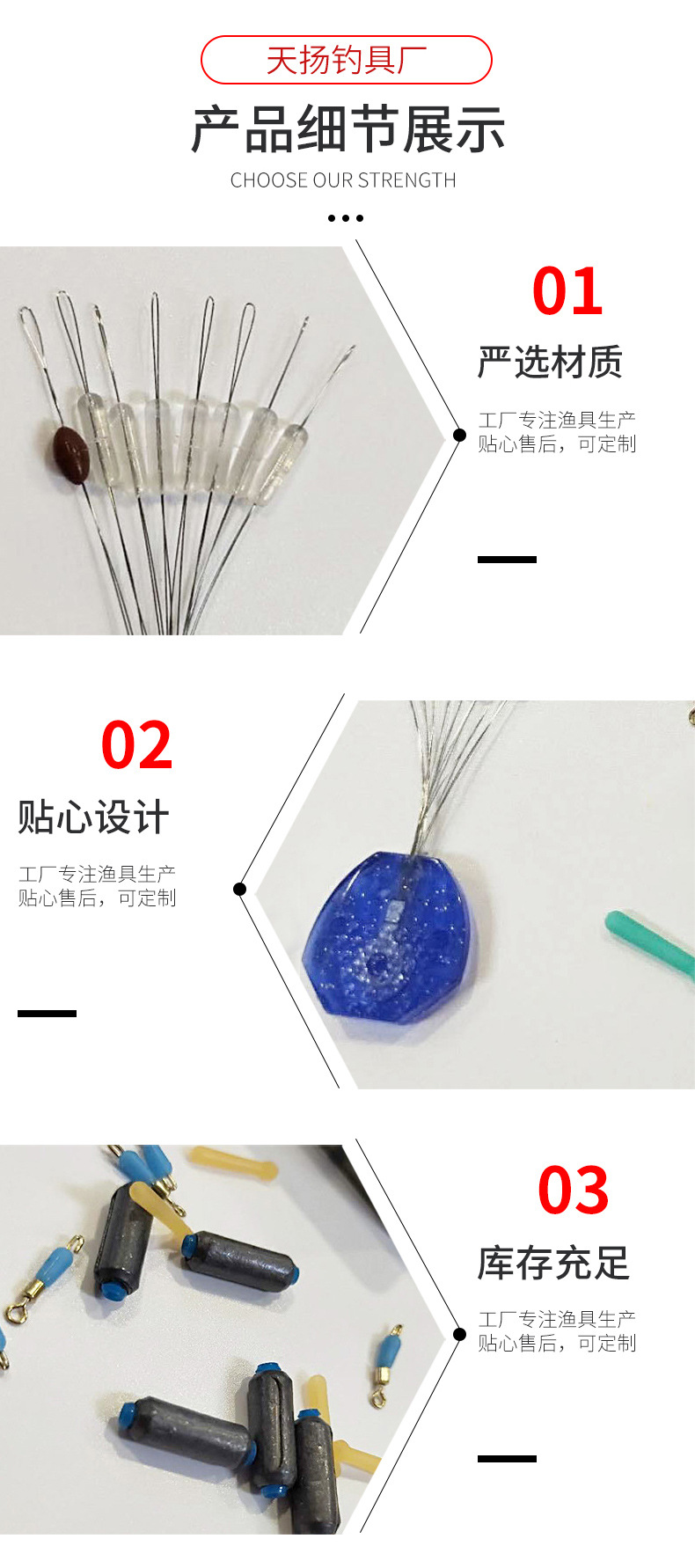 天扬钓具厂

产品细节展示

CHOOSE OUR STRENGTH

01

严选材质

工厂专注渔具生产
贴心售后，可定制

02

贴心设计

工厂专注渔具生产
贴心售后，可定制

03

库存充足

工厂专注渔具生产
贴心售后，可定制