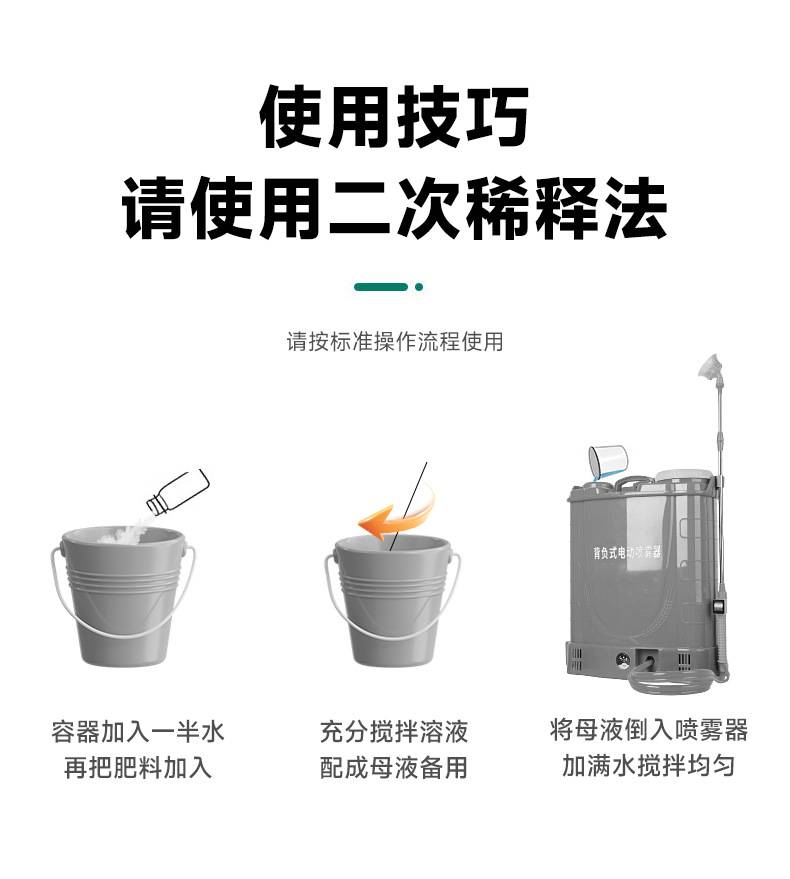 使用技巧
请使用二次稀释法

请按标准操作流程使用

背负式电动喷雾器

容器加入一半水
再把肥料加入

充分搅拌溶液
配成母液备用

将母液倒入喷雾器
加满水搅拌均匀