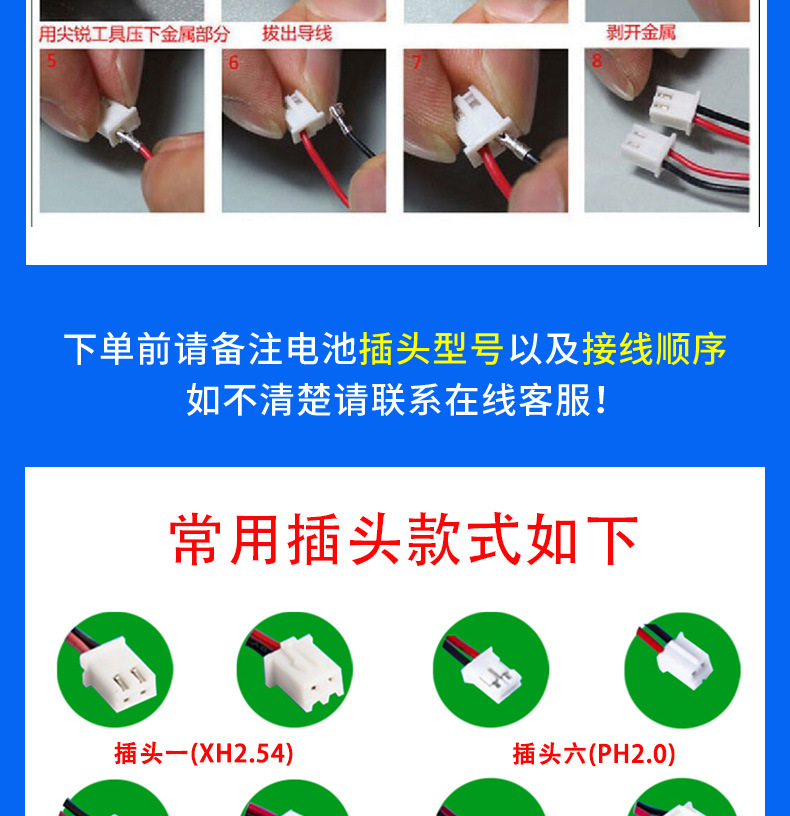 用尖锐工具压下金属部分　拔出导线　剥开金属

5　6　7　8

下单前请备注电池插头型号以及接线顺序
如不清楚请联系在线客服!

常用插头款式如下

插头一(XH2.54)　插头六(PH2.0)