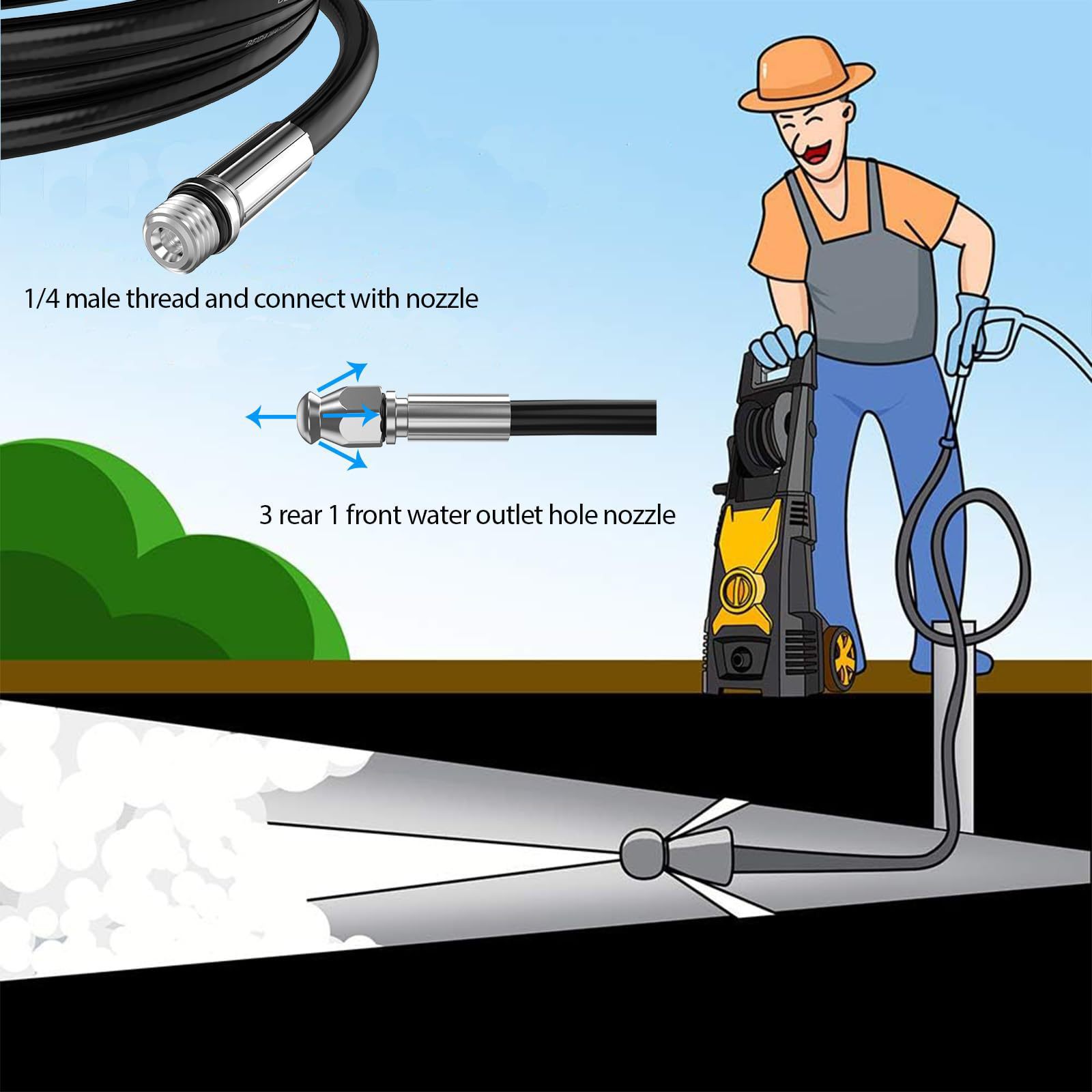 1/4 male thread and connect with nozzle

3 rear 1 front water outlet hole nozzle