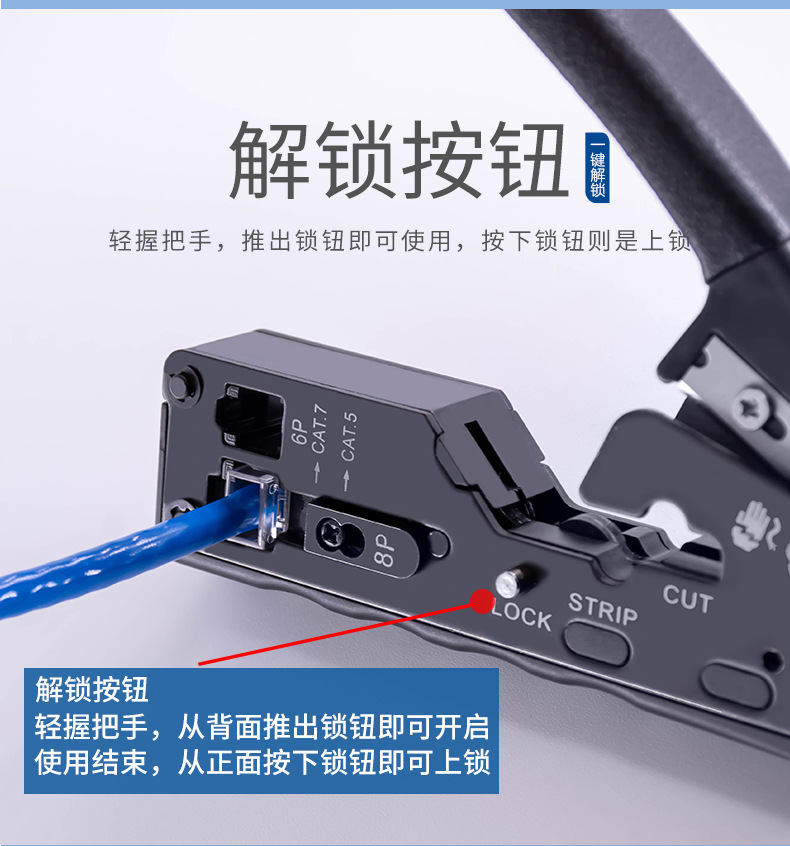 解锁按钮

一键解锁

轻握把手，推出锁钮即可使用，按下锁钮则是上锁

6P
CAT.7
CAT.5
8P
LOCK
STRIP
CUT

解锁按钮
轻握把手，从背面推出锁钮即可开启
使用结束，从正面按下锁钮即可上锁