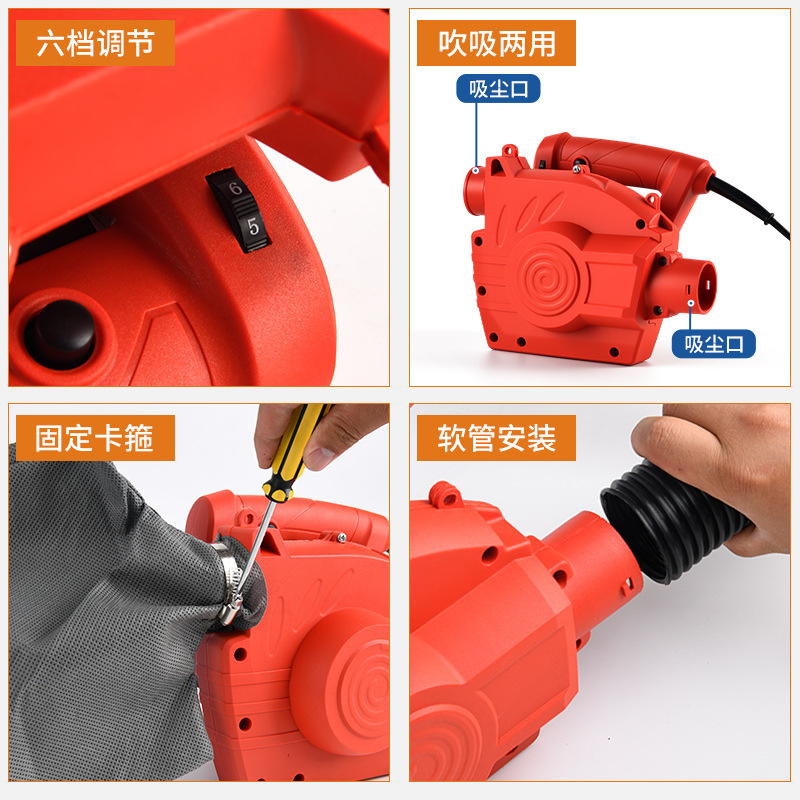 六档调节

6
5

吹吸两用

吸尘口

吸尘口

固定卡箍

软管安装