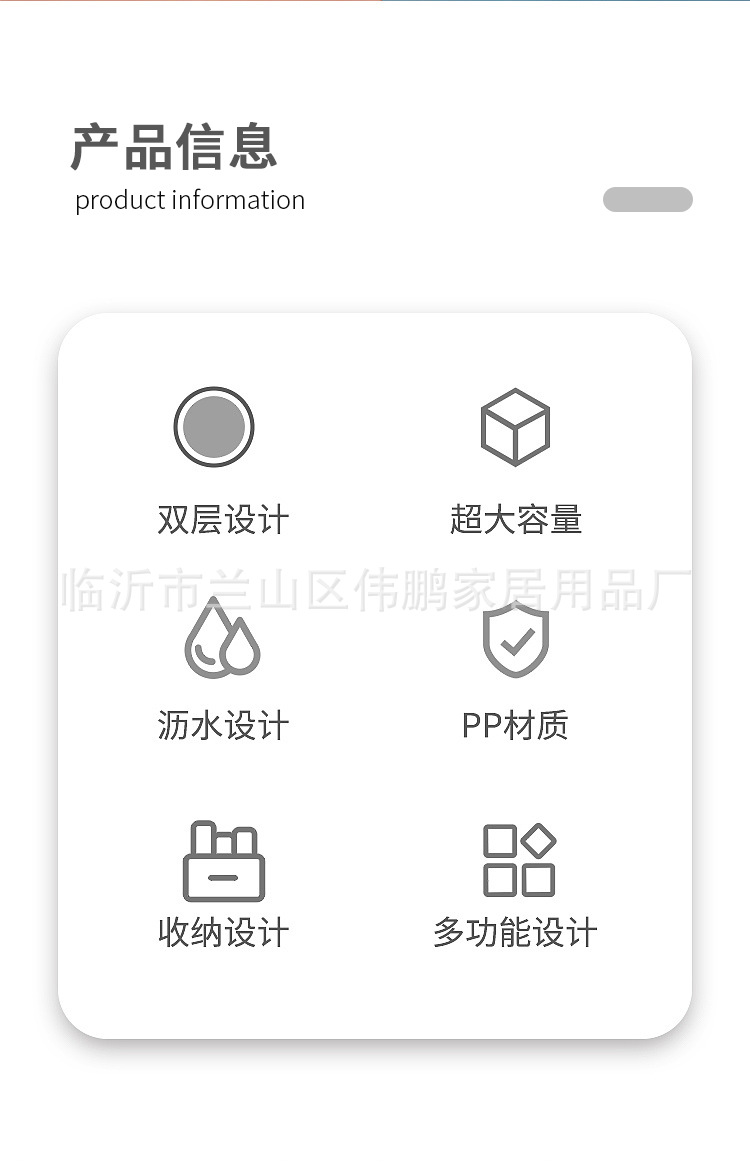 产品信息
product information

双层设计

超大容量

沥水设计

PP材质

收纳设计

多功能设计

临沂市兰山区伟鹏家居用品厂