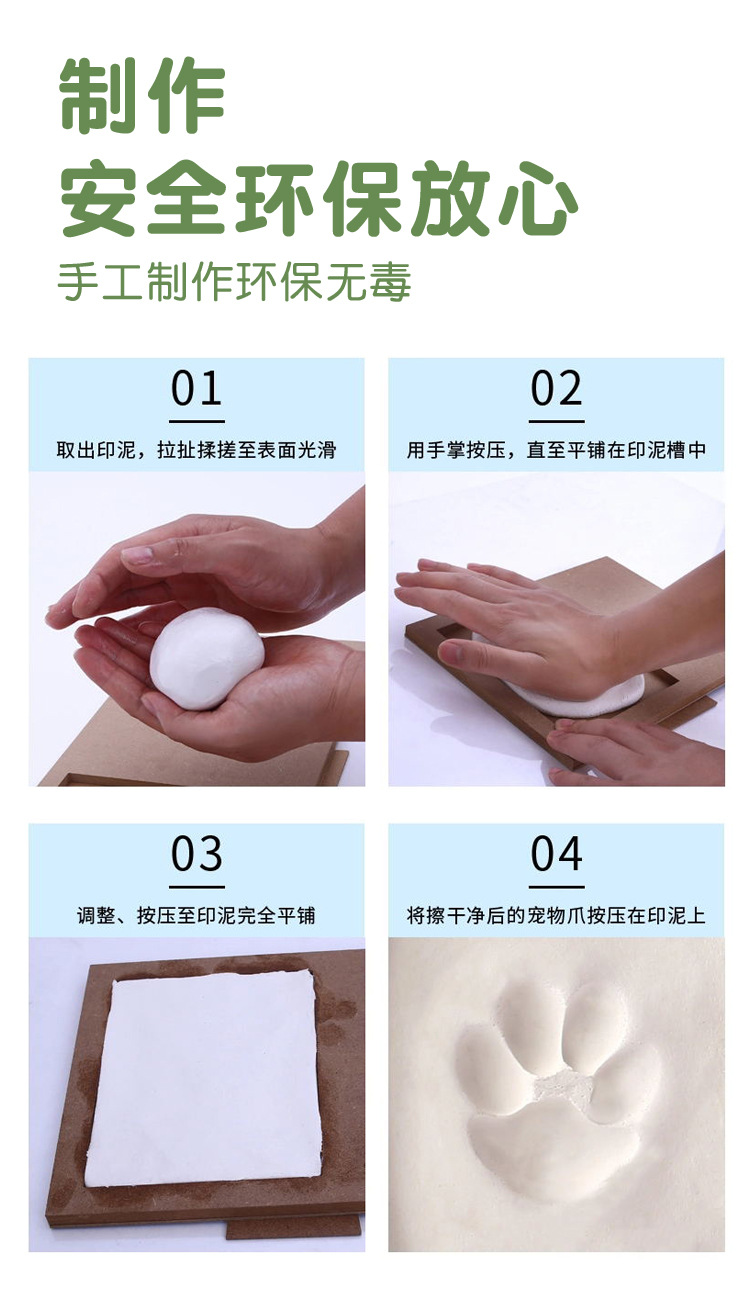 制作
安全环保放心

手工制作环保无毒

01
取出印泥，拉扯揉搓至表面光滑

02
用手掌按压，直至平铺在印泥槽中

03
调整、按压至印泥完全平铺

04
将擦干净后的宠物爪按压在印泥上