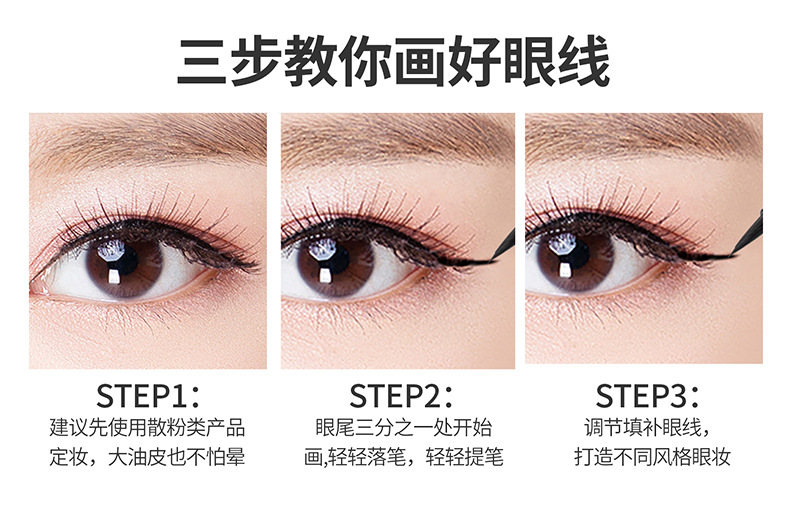 三步教你画好眼线

STEP1：
建议先使用散粉类产品定妆，大油皮也不怕晕

STEP2：
眼尾三分之一处开始画,轻轻落笔，轻轻提笔

STEP3：
调节填补眼线，打造不同风格眼妆