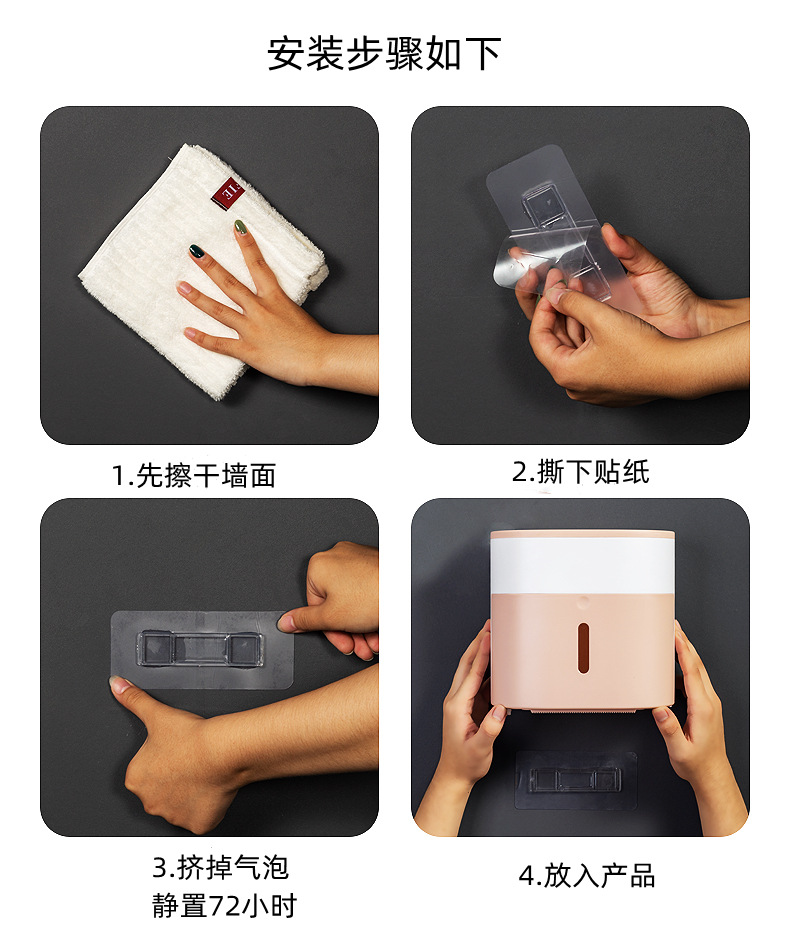 安装步骤如下

1.先擦干墙面

2.撕下贴纸

3.挤掉气泡
静置72小时

4.放入产品