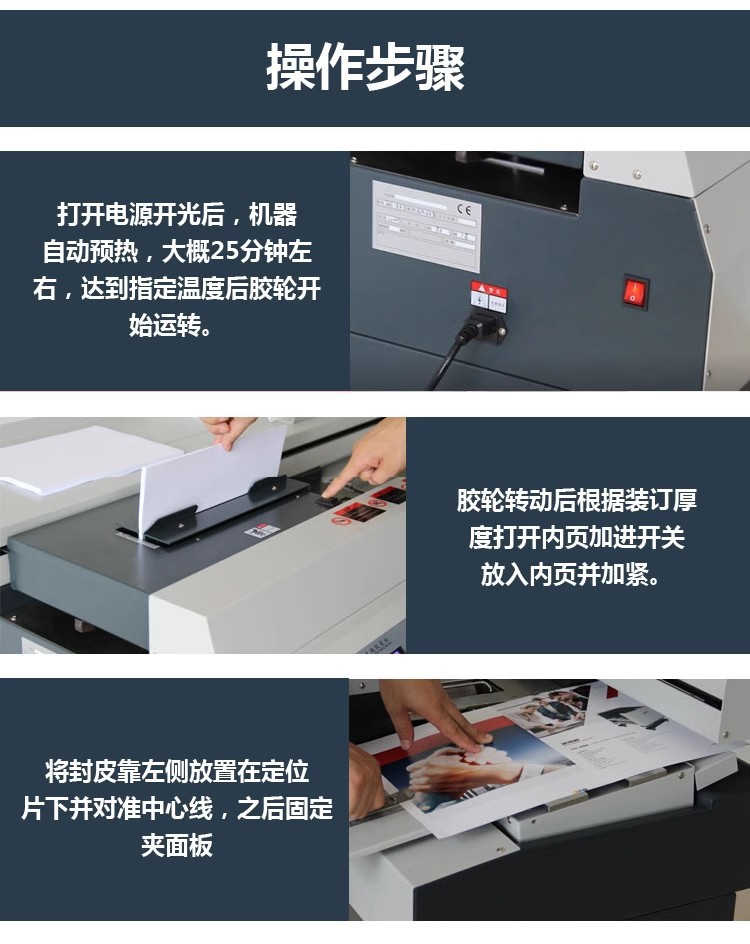 操作步骤

打开电源开光后，机器自动预热，大概25分钟左右，达到指定温度后胶轮开始运转。

CE

胶轮转动后根据装订厚度打开内页加进开关放入内页并加紧。

将封皮靠左侧放置在定位片下并对准中心线，之后固定夹面板