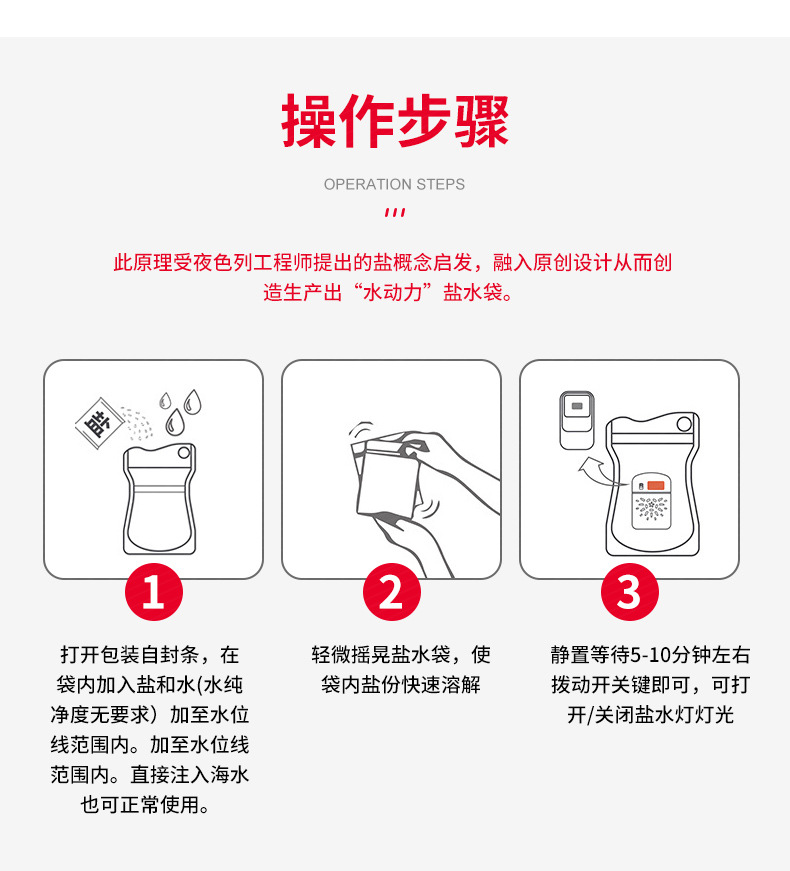 操作步骤

OPERATION STEPS

此原理受夜色列工程师提出的盐概念启发，融入原创设计从而创造生产出“水动力”盐水袋。

盐

1

打开包装自封条，在袋内加入盐和水(水纯净度无要求）加至水位线范围内。加至水位线范围内。直接注入海水也可正常使用。

2

轻微摇晃盐水袋，使袋内盐份快速溶解

3

静置等待5-10分钟左右拨动开关键即可，可打开/关闭盐水灯灯光