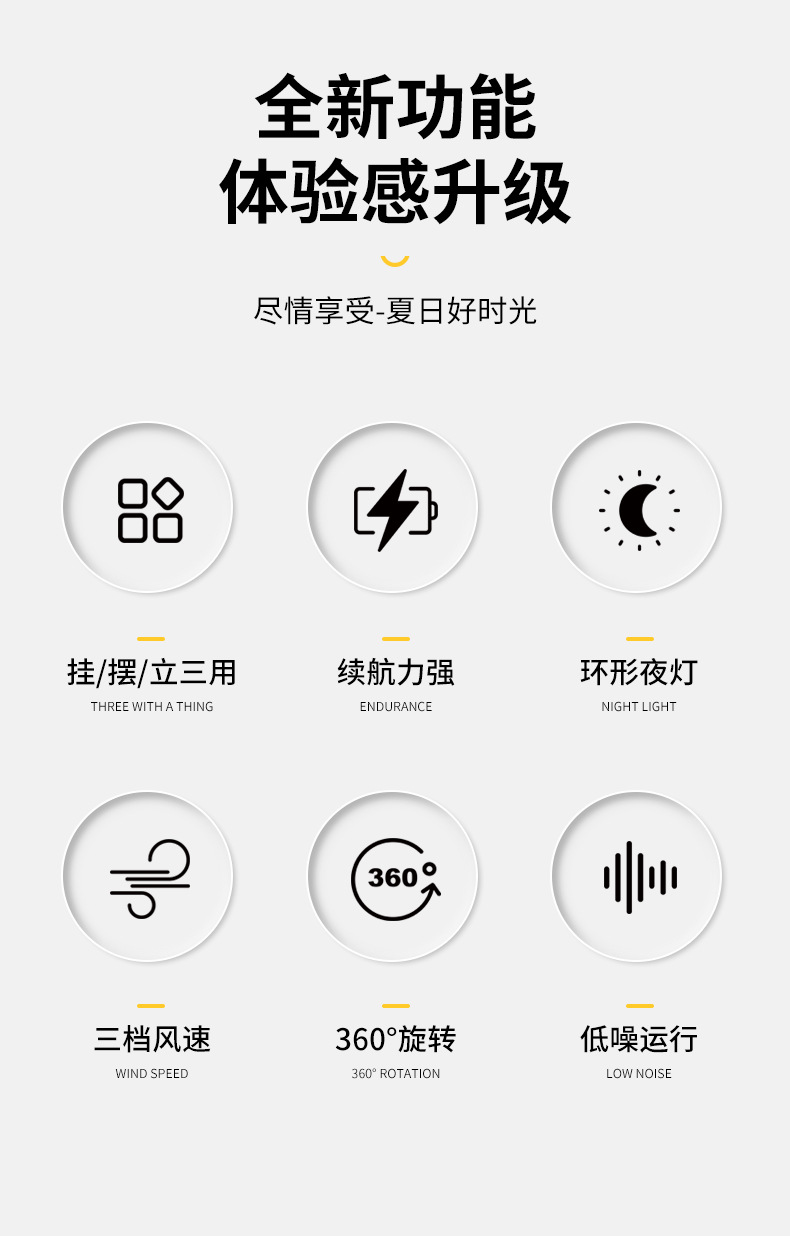 全新功能
体验感升级

尽情享受-夏日好时光

挂/摆/立三用
THREE WITH A THING

续航力强
ENDURANCE

环形夜灯
NIGHT LIGHT

360°

三档风速
WIND SPEED

360°旋转
360° ROTATION

低噪运行
LOW NOISE