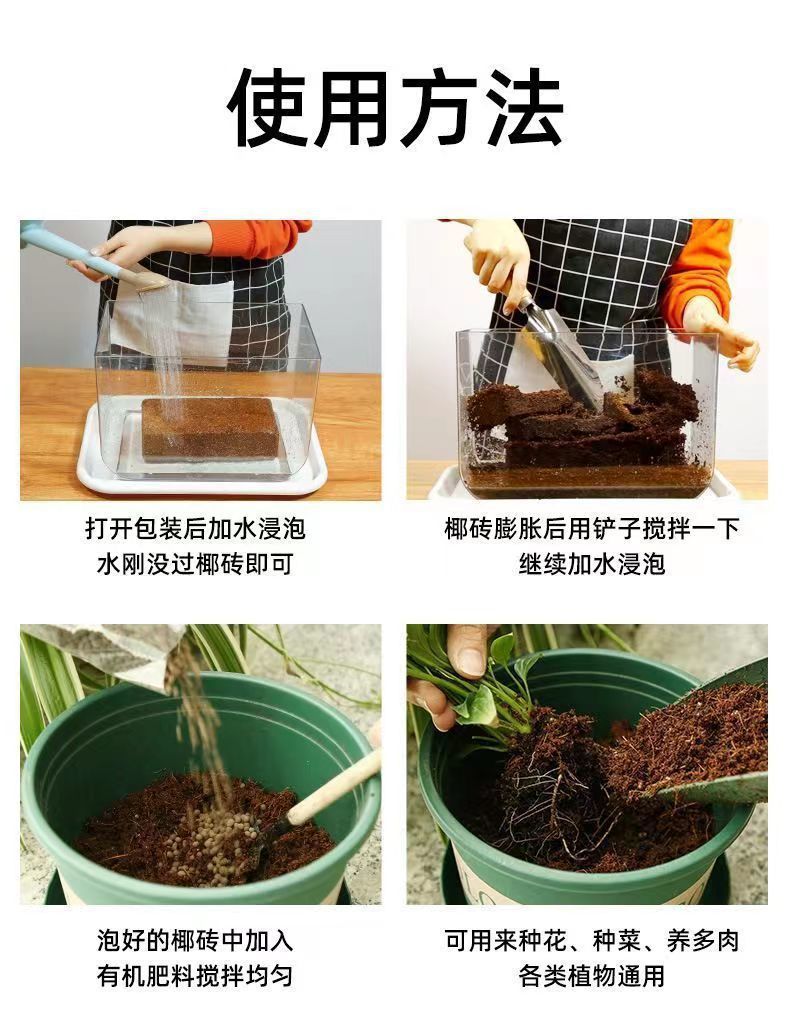 使用方法

打开包装后加水浸泡
水刚没过椰砖即可

椰砖膨胀后用铲子搅拌一下
继续加水浸泡

泡好的椰砖中加入
有机肥料搅拌均匀

可用来种花、种菜、养多肉
各类植物通用