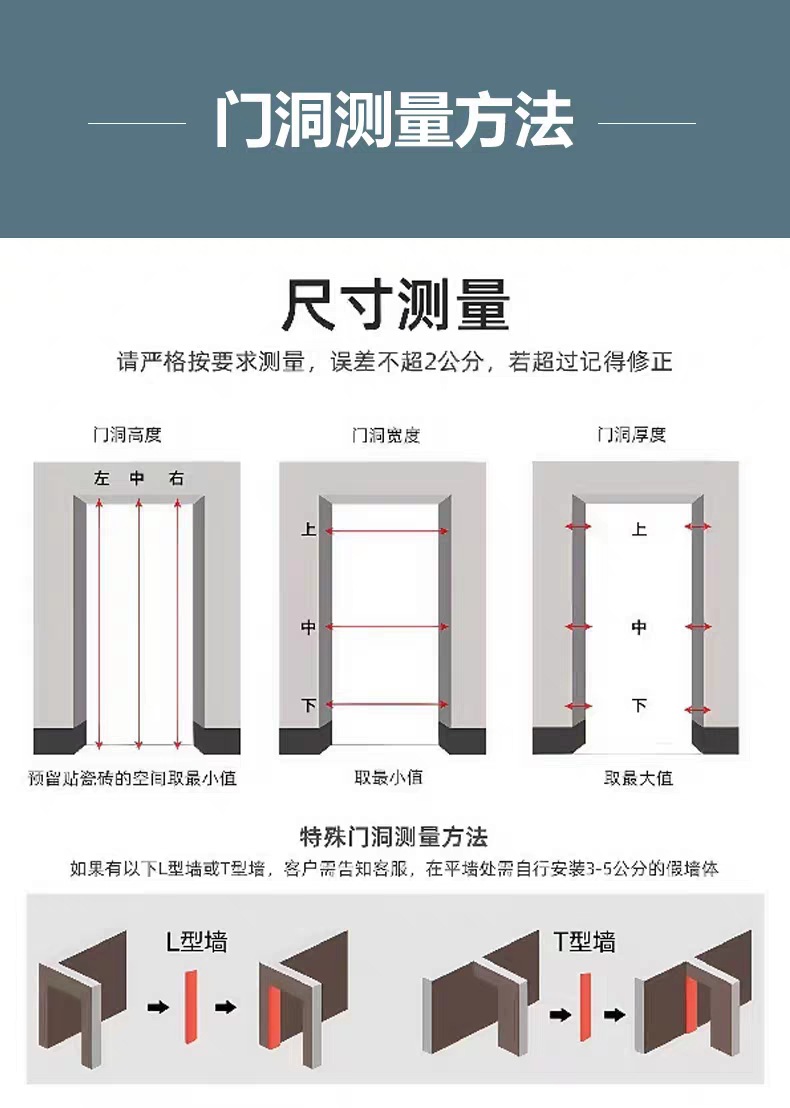 门洞测量方法

尺寸测量

请严格按要求测量，误差不超2公分，若超过记得修正

门洞高度

左 中 右

预留贴瓷砖的空间取最小值

门洞宽度

上

中

下

取最小值

门洞厚度

上

中

下

取最大值

特殊门洞测量方法

如果有以下L型墙或T型墙，客户需告知客服，在平墙处需自行安装3-5公分的假墙体

L型墙

T型墙