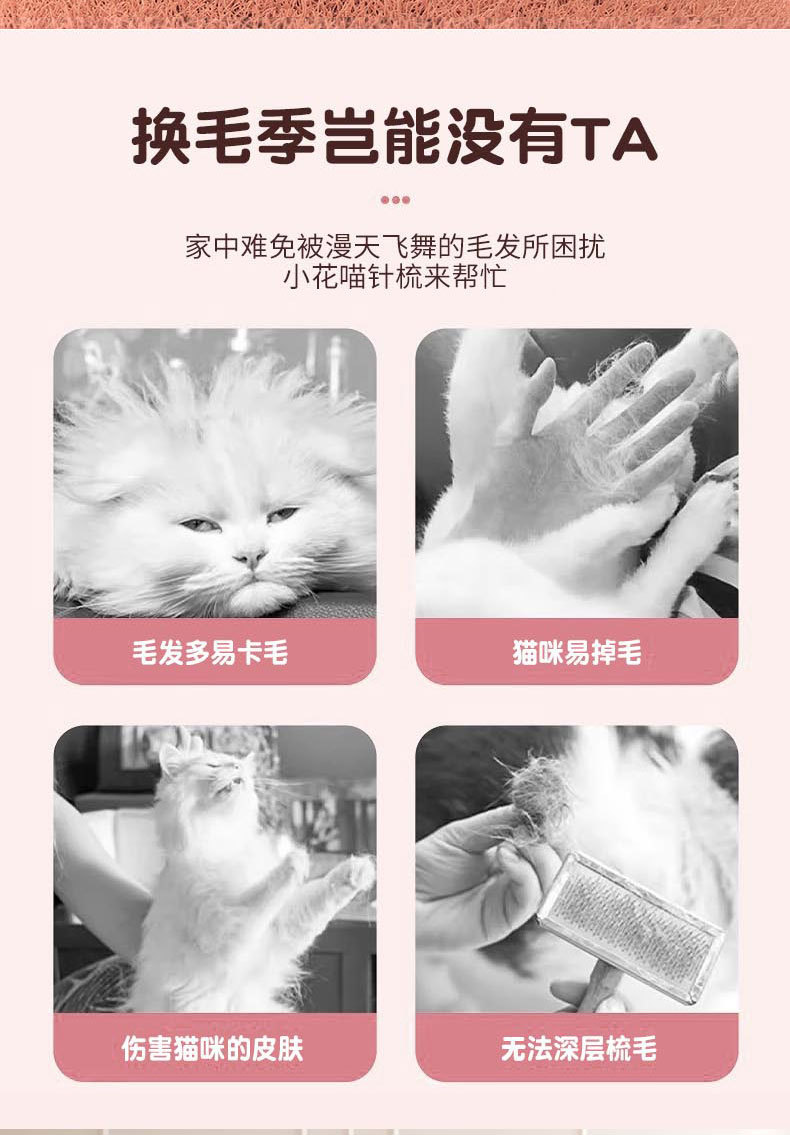 换毛季岂能没有TA

家中难免被漫天飞舞的毛发所困扰
小花喵针梳来帮忙

毛发多易卡毛

猫咪易掉毛

伤害猫咪的皮肤

无法深层梳毛