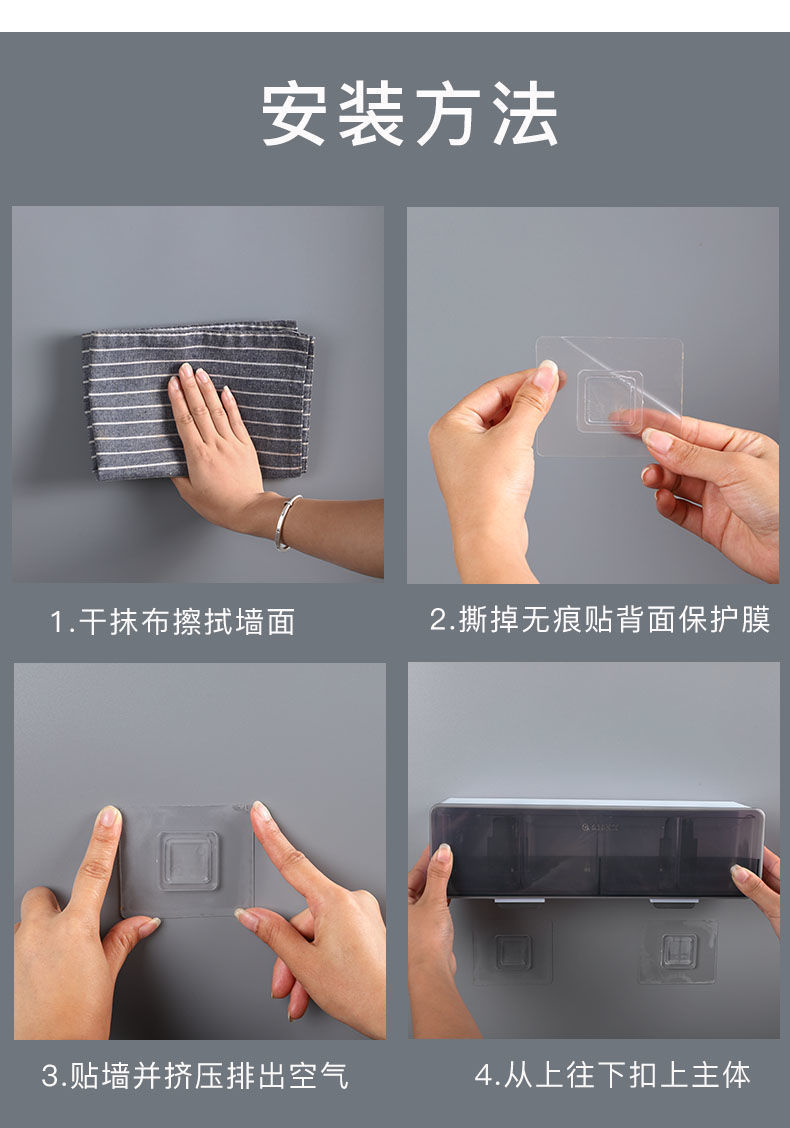 安装方法

1.干抹布擦拭墙面

2.撕掉无痕贴背面保护膜

3.贴墙并挤压排出空气

4.从上往下扣上主体