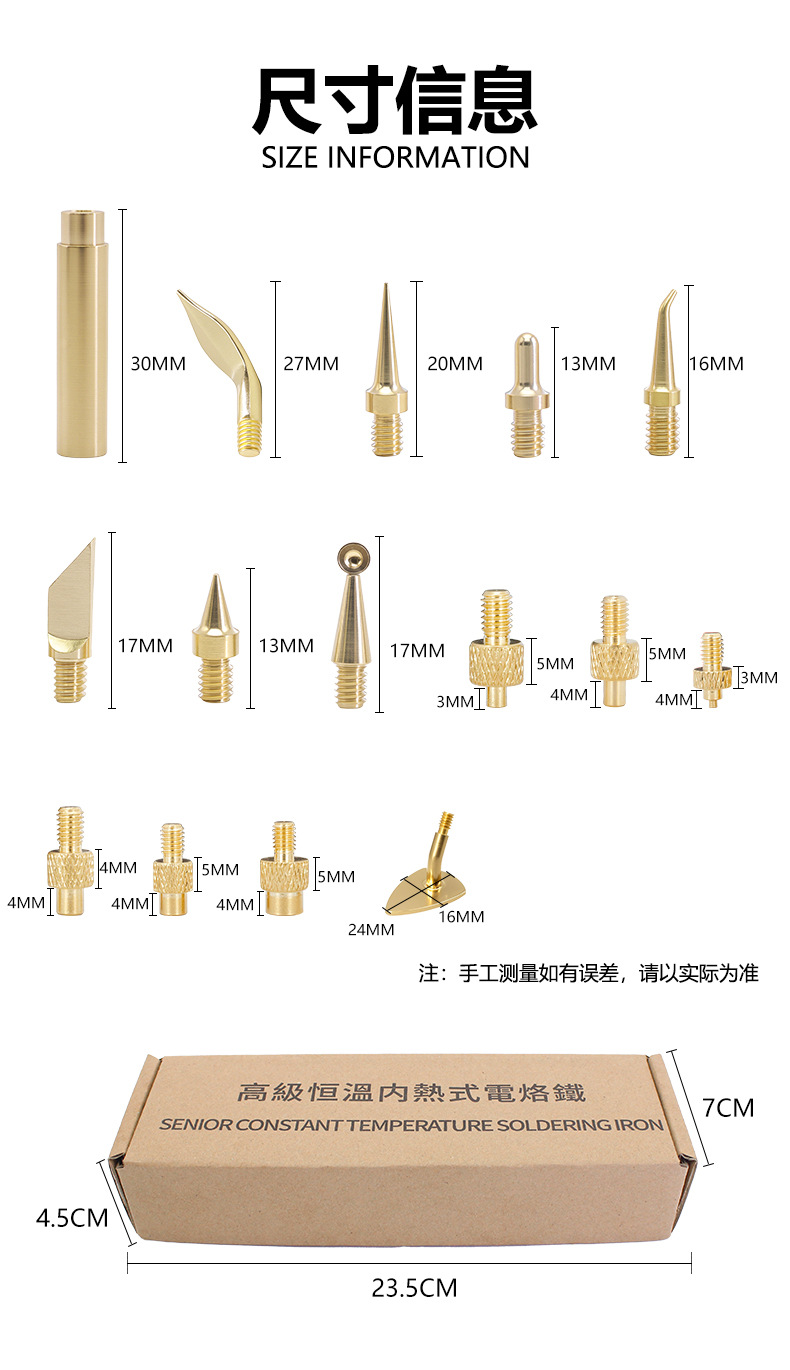 尺寸信息
SIZE INFORMATION

30MM
27MM
20MM
13MM
16MM

17MM
13MM
17MM
5MM
3MM
5MM
4MM
3MM
4MM

4MM
4MM
5MM
4MM
5MM
4MM
24MM
16MM

注：手工测量如有误差，请以实际为准

高級恒溫内熱式電烙鐵
SENIOR CONSTANT TEMPERATURE SOLDERING IRON
7CM
4.5CM
23.5CM