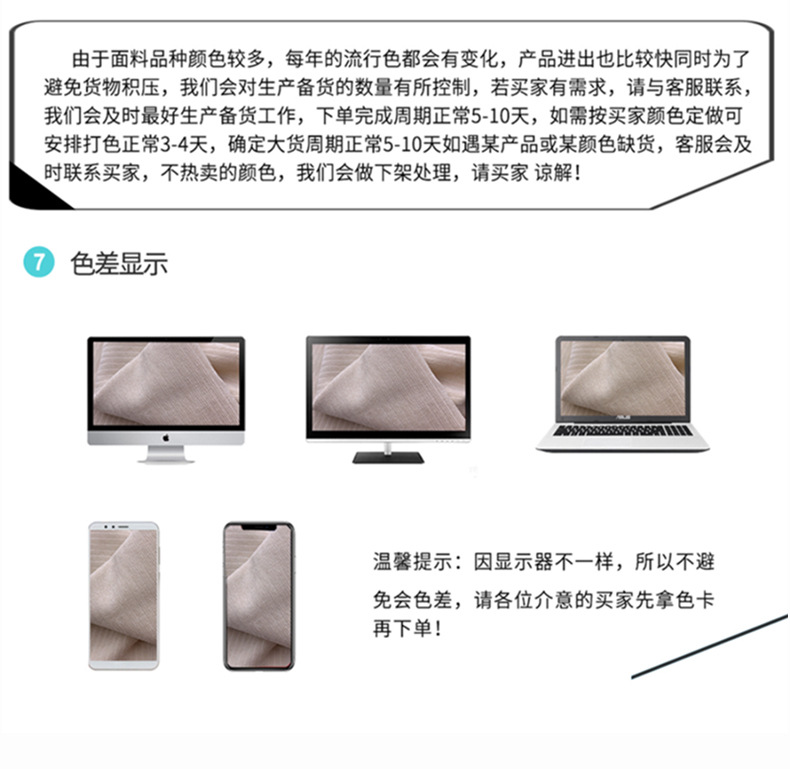 由于面料品种颜色较多，每年的流行色都会有变化，产品进出也比较快同时为了避免货物积压，我们会对生产备货的数量有所控制，若买家有需求，请与客服联系，我们会及时最好生产备货工作，下单完成周期正常5-10天，如需按买家颜色定做可安排打色正常3-4天，确定大货周期正常5-10天如遇某产品或某颜色缺货，客服会及时联系买家，不热卖的颜色，我们会做下架处理，请买家 谅解！

7 色差显示

ASUS

温馨提示：因显示器不一样，所以不避免会色差，请各位介意的买家先拿色卡再下单！