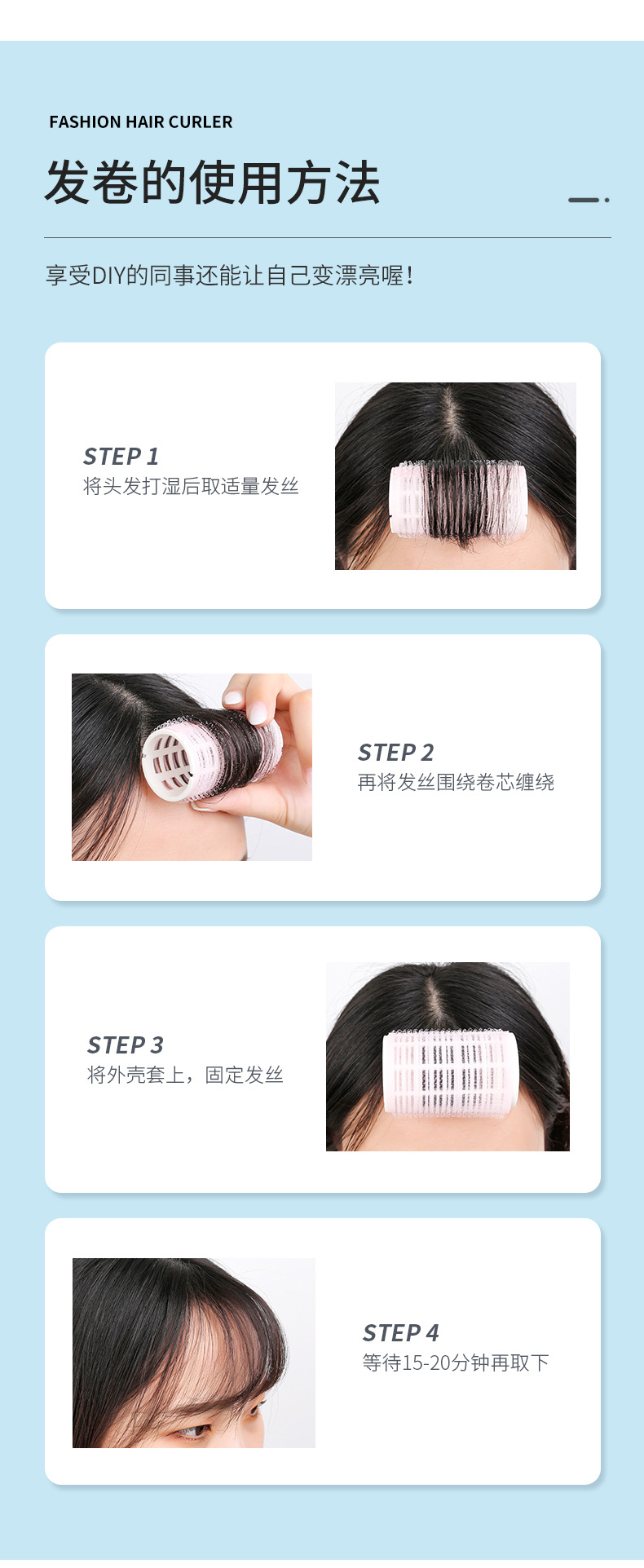 FASHION HAIR CURLER

发卷的使用方法

享受DIY的同事还能让自己变漂亮喔!

STEP 1
将头发打湿后取适量发丝

STEP 2
再将发丝围绕卷芯缠绕

STEP 3
将外壳套上，固定发丝

STEP 4
等待15-20分钟再取下