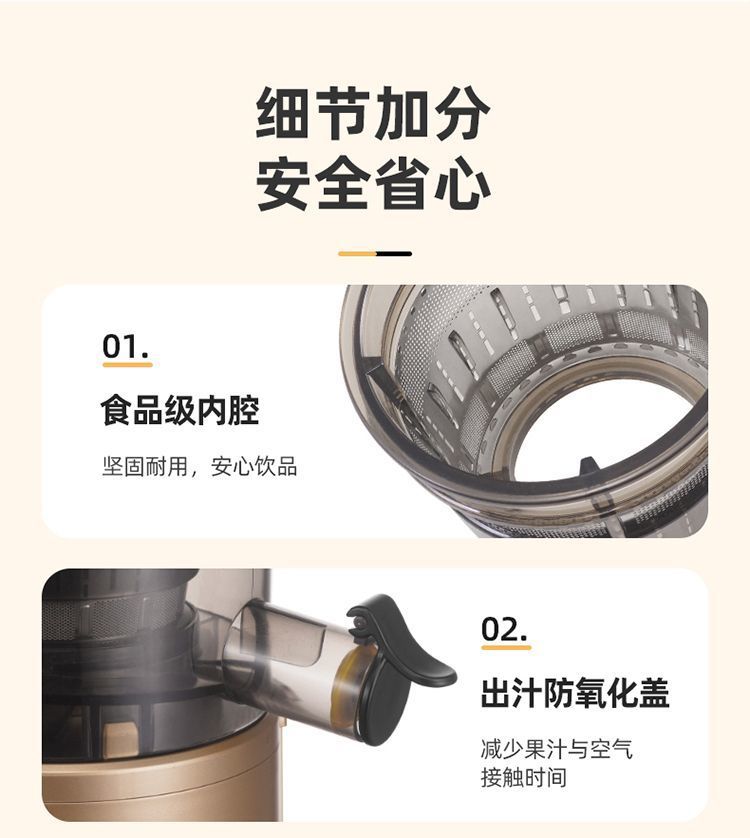 细节加分
安全省心

01.

食品级内腔

坚固耐用，安心饮品

02.

出汁防氧化盖

减少果汁与空气接触时间