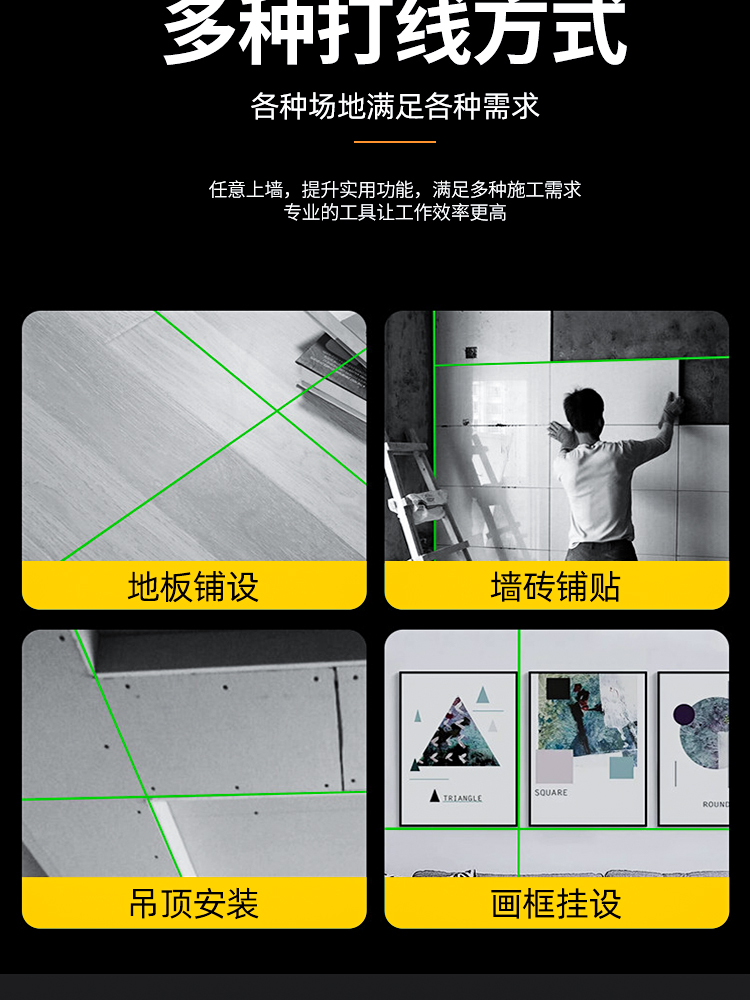 多种打线方式

各种场地满足各种需求

任意上墙，提升实用功能，满足多种施工需求
专业的工具让工作效率更高

地板铺设

墙砖铺贴

吊顶安装

TRIANGLE

SQUARE

ROUND

画框挂设