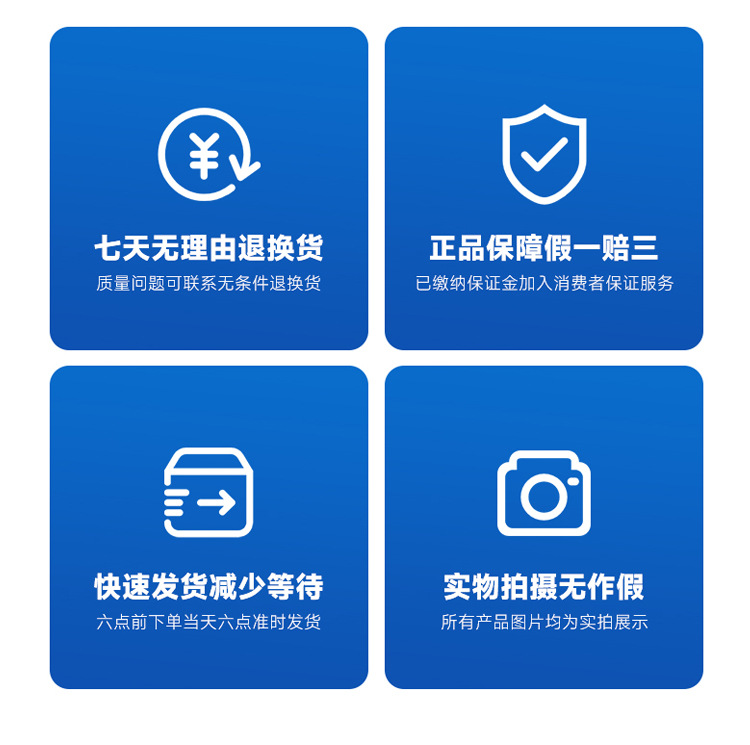 七天无理由退换货

质量问题可联系无条件退换货

正品保障假一赔三

已缴纳保证金加入消费者保证服务

快速发货减少等待

六点前下单当天六点准时发货

实物拍摄无作假

所有产品图片均为实拍展示