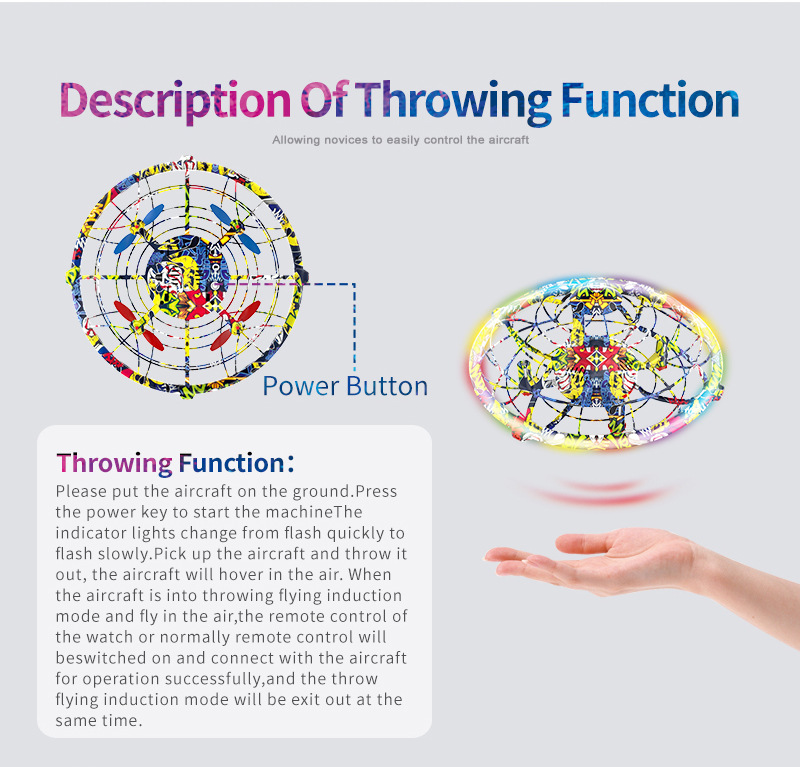 Description Of Throwing Function

Allowing novices to easily control the aircraft

Power Button

Throwing Function:

Please put the aircraft on the ground.Press the power key to start the machineThe indicator lights change from flash quickly to flash slowly.Pick up the aircraft and throw it out, the aircraft will hover in the air. When the aircraft is into throwing flying induction mode and fly in the air,the remote control of the watch or normally remote control will beswitched on and connect with the aircraft for operation successfully,and the throw flying induction mode will be exit out at the same time.