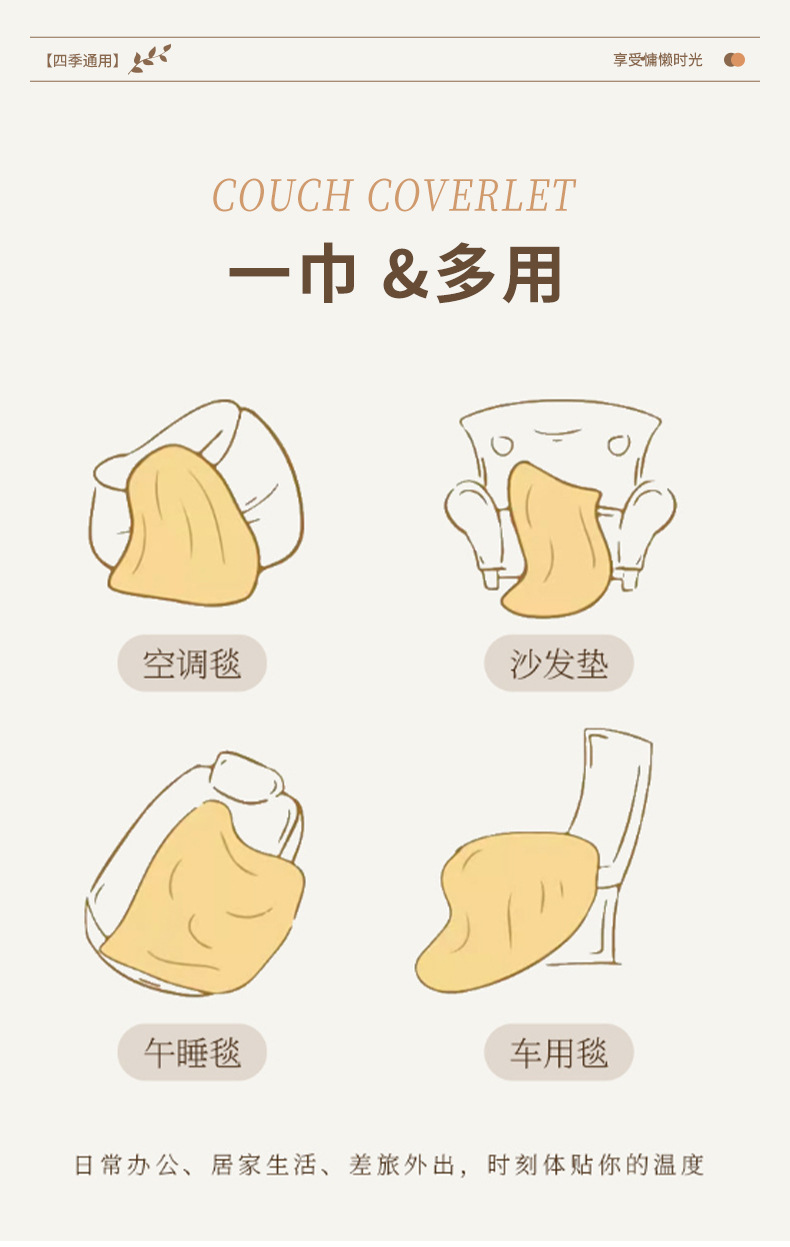 【四季通用】

享受慵懒时光

COUCH COVERLET

一巾 &多用

空调毯

沙发垫

午睡毯

车用毯

日常办公、居家生活、差旅外出，时刻体贴你的温度