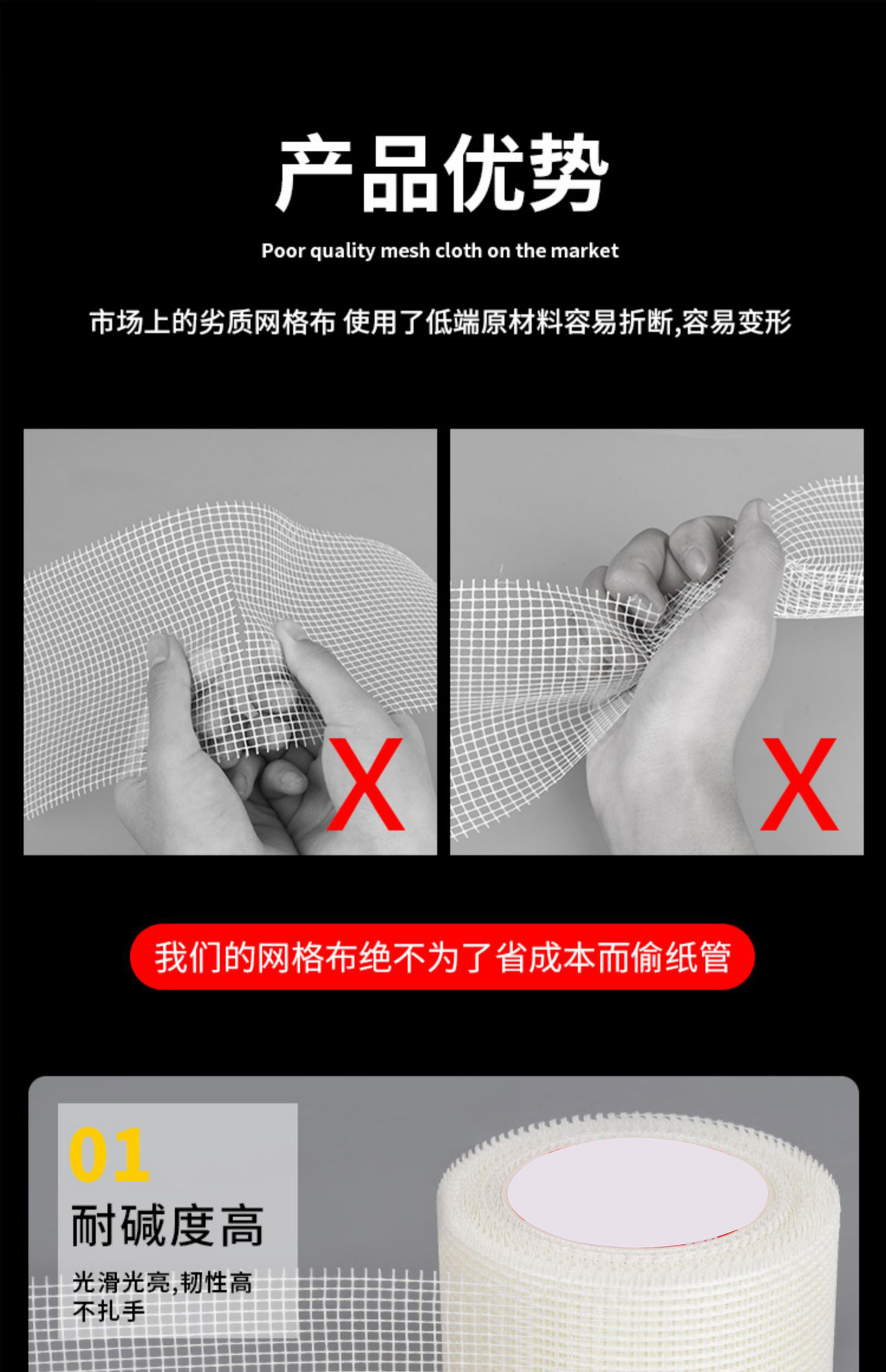 产品优势

Poor quality mesh cloth on the market

市场上的劣质网格布 使用了低端原材料容易折断,容易变形

X

X

我们的网格布绝不为了省成本而偷纸管

01

耐碱度高

光滑光亮,韧性高
不扎手