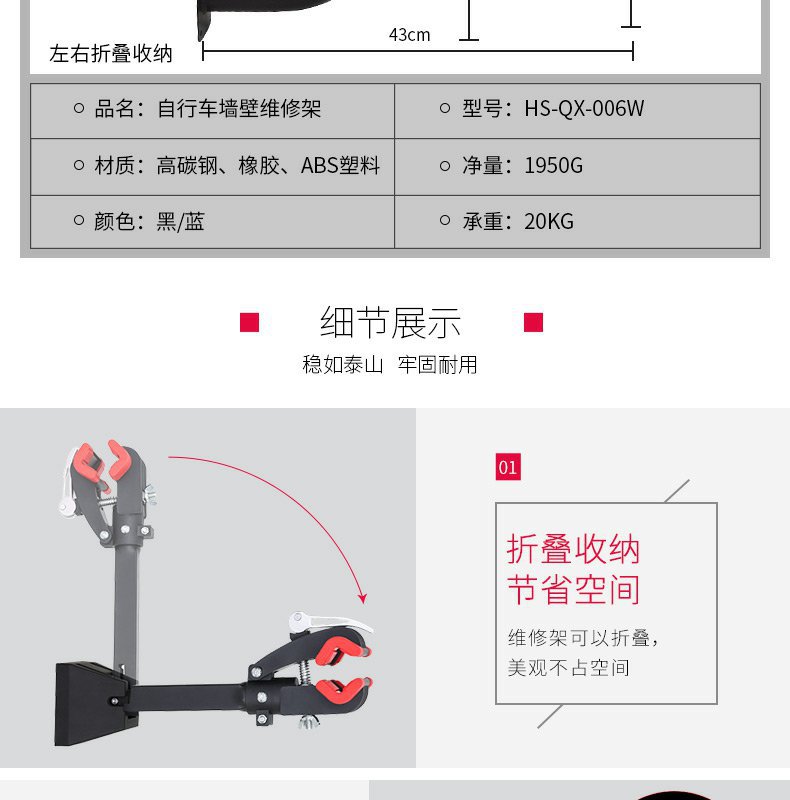 43cm

左右折叠收纳

| ○ 品名：自行车墙壁维修架 | ○ 型号：HS-QX-006W |
|---|---|
| ○ 材质：高碳钢、橡胶、ABS塑料 | ○ 净量：1950G |
| ○ 颜色：黑/蓝 | ○ 承重：20KG |

细节展示

稳如泰山 牢固耐用

01

折叠收纳
节省空间

维修架可以折叠，
美观不占空间