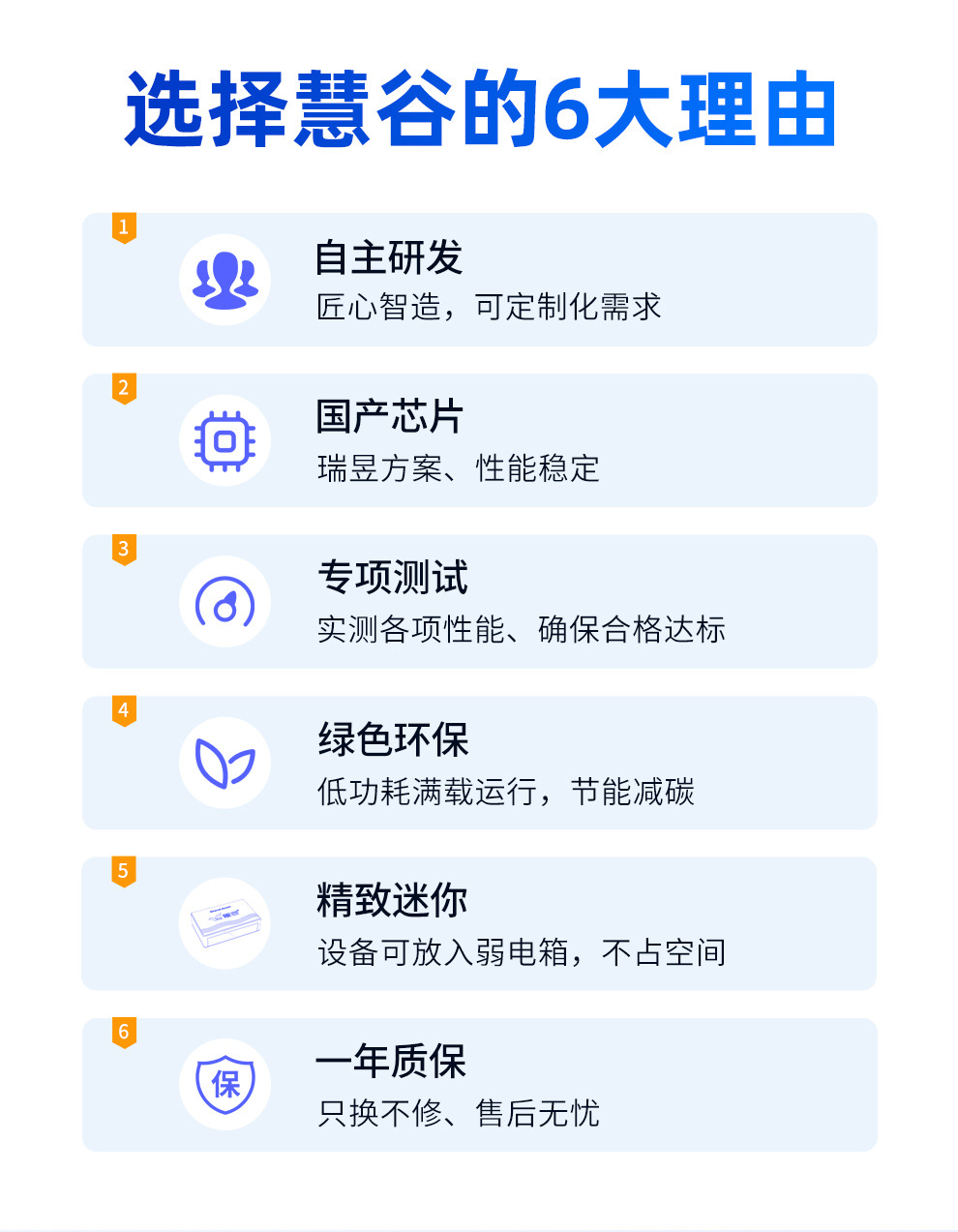 选择慧谷的6大理由

1

自主研发

匠心智造，可定制化需求

2

国产芯片

瑞昱方案、性能稳定

3

专项测试

实测各项性能、确保合格达标

4

绿色环保

低功耗满载运行，节能减碳

5

精致迷你

设备可放入弱电箱，不占空间

6

保

一年质保

只换不修、售后无忧