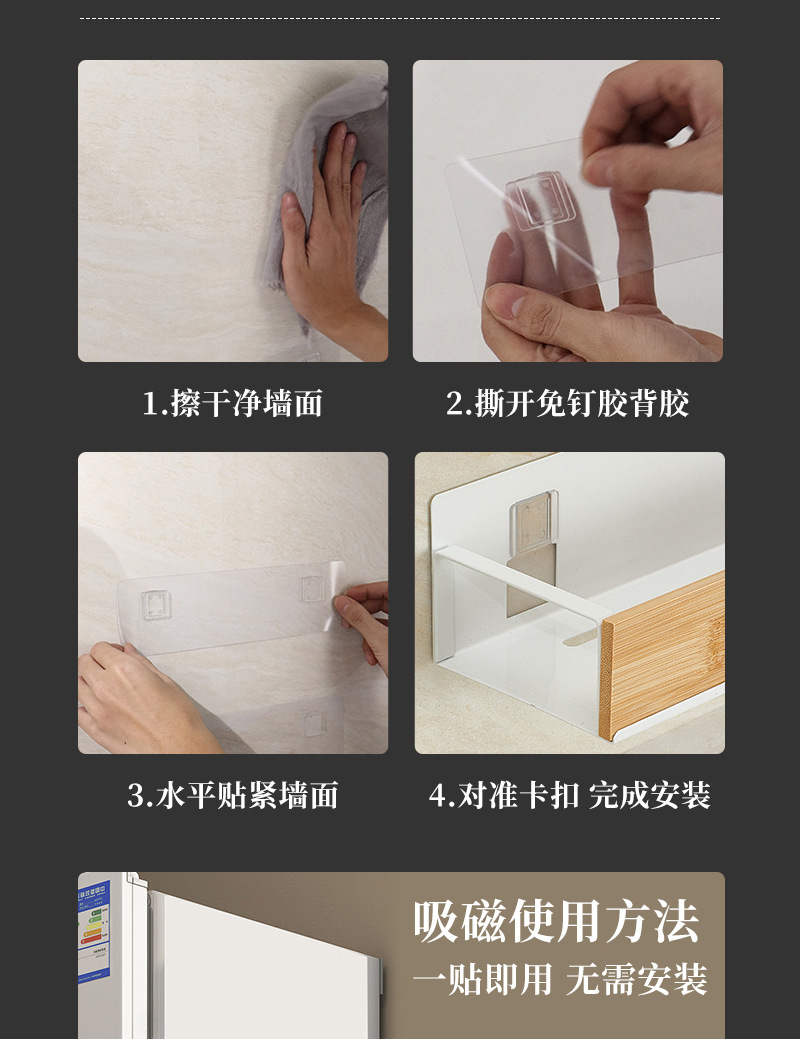 1.擦干净墙面

2.撕开免钉胶背胶

3.水平贴紧墙面

4.对准卡扣 完成安装

吸磁使用方法

一贴即用 无需安装