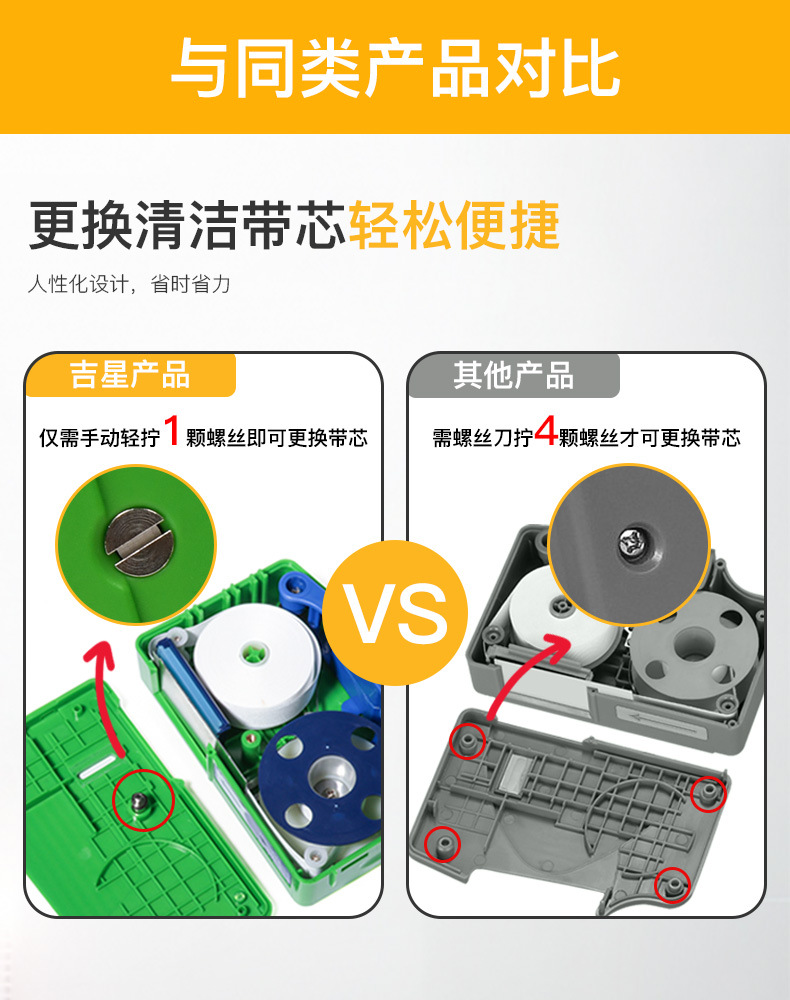 与同类产品对比

更换清洁带芯轻松便捷

人性化设计，省时省力

吉星产品

仅需手动轻拧1颗螺丝即可更换带芯

VS

其他产品

需螺丝刀拧4颗螺丝才可更换带芯