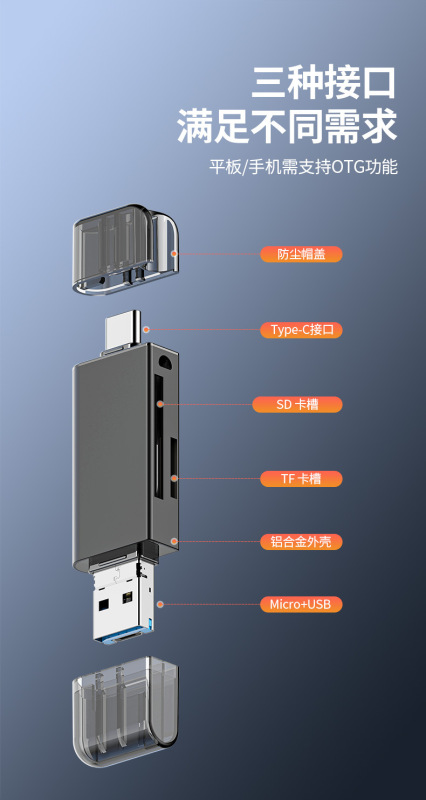 三种接口
满足不同需求
平板/手机需支持OTG功能

防尘帽盖
Type-C接口
SD 卡槽
TF 卡槽
铝合金外壳
Micro+USB