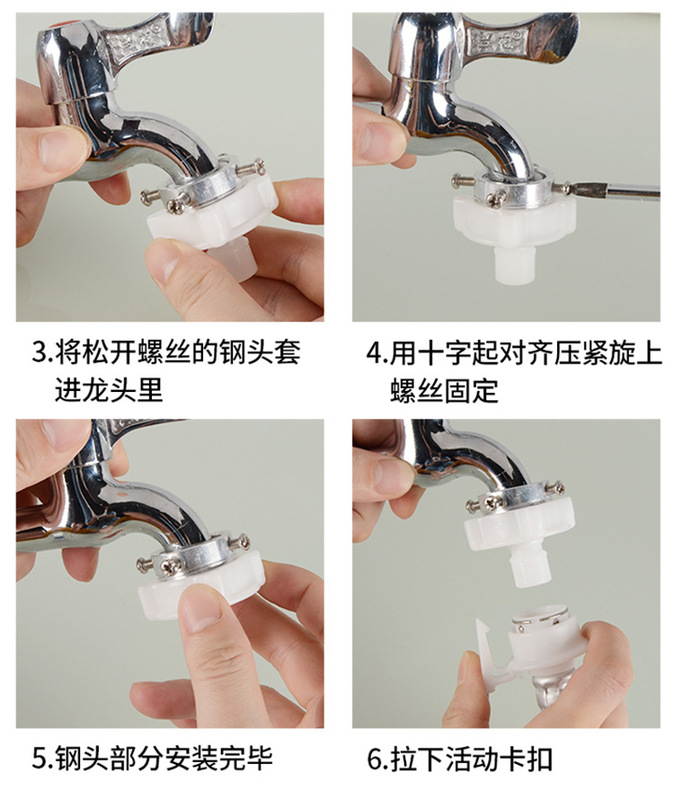 3.将松开螺丝的钢头套进龙头里

4.用十字起对齐压紧旋上螺丝固定

5.钢头部分安装完毕

6.拉下活动卡扣