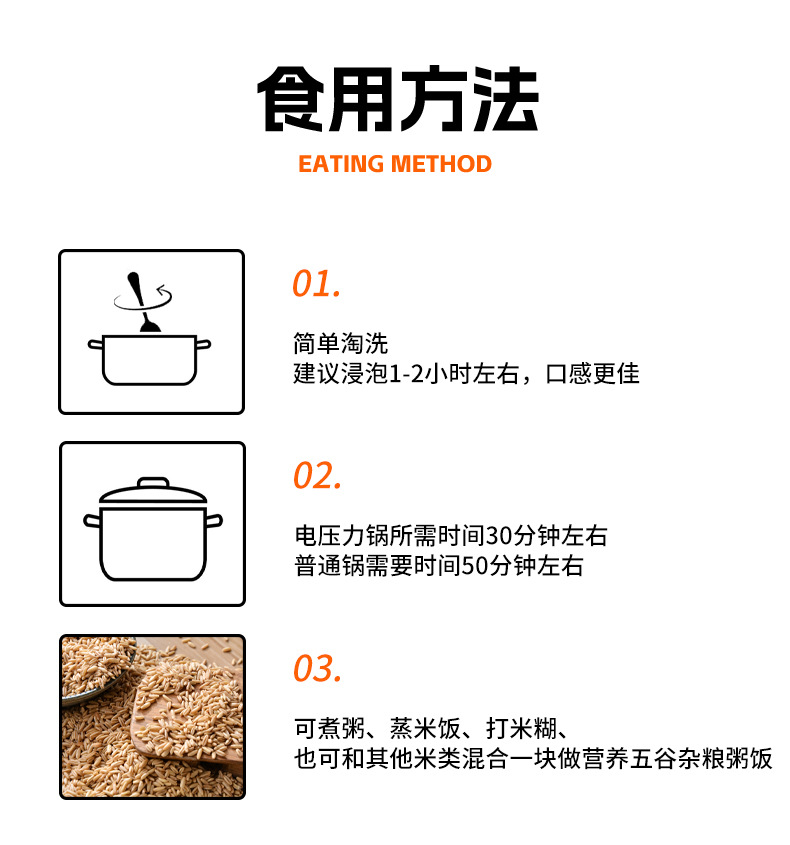 食用方法
EATING METHOD

01.

简单淘洗
建议浸泡1-2小时左右，口感更佳

02.

电压力锅所需时间30分钟左右
普通锅需要时间50分钟左右

03.

可煮粥、蒸米饭、打米糊、
也可和其他米类混合一块做营养五谷杂粮粥饭