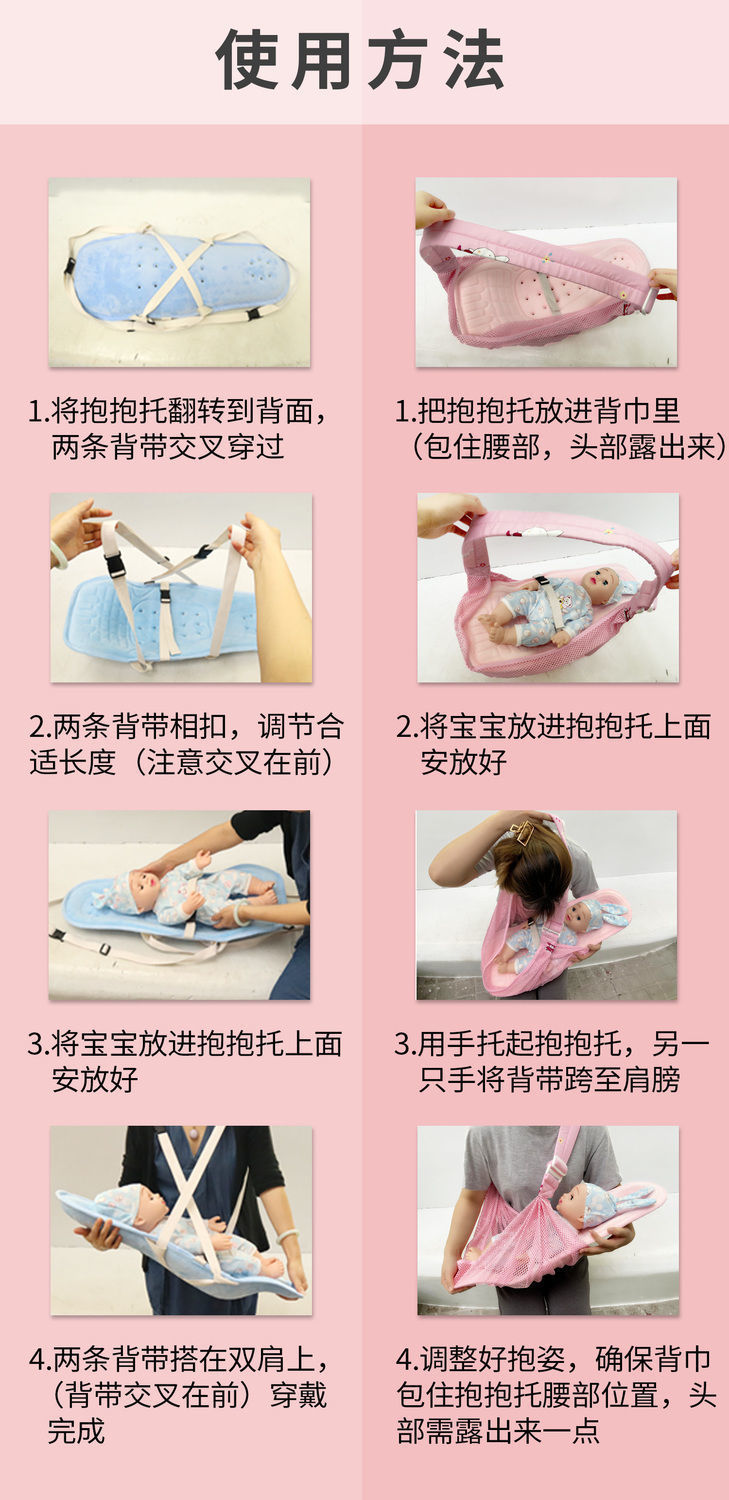 使用方法

1.将抱抱托翻转到背面，两条背带交叉穿过

2.两条背带相扣，调节合适长度（注意交叉在前）

3.将宝宝放进抱抱托上面安放好

4.两条背带搭在双肩上，（背带交叉在前）穿戴完成

1.把抱抱托放进背巾里（包住腰部，头部露出来）

2.将宝宝放进抱抱托上面安放好

3.用手托起抱抱托，另一只手将背带跨至肩膀

4.调整好抱姿，确保背巾包住抱抱托腰部位置，头部需露出来一点