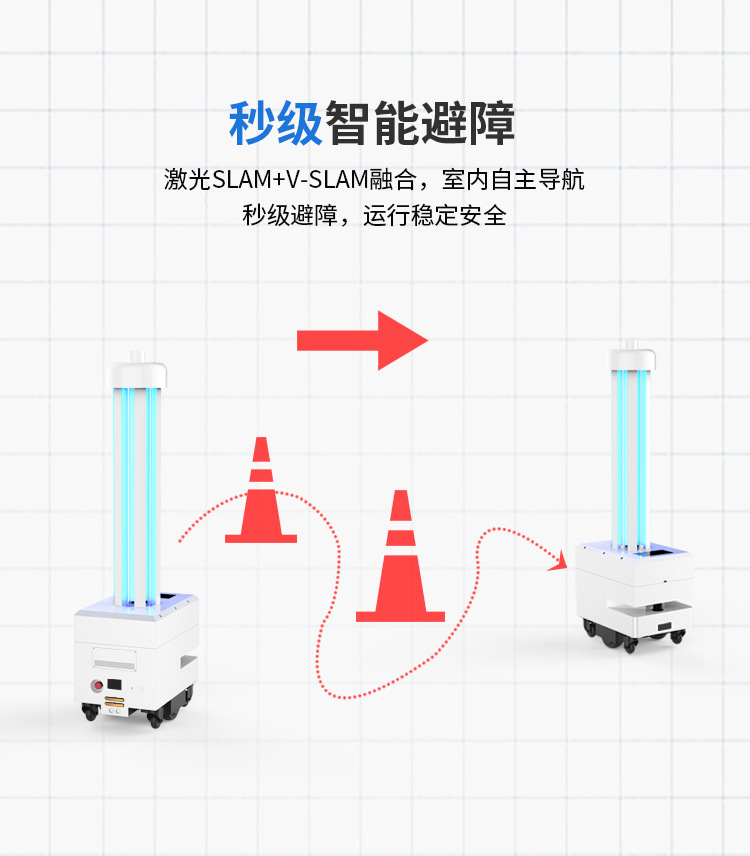 秒级智能避障

激光SLAM+V-SLAM融合，室内自主导航
秒级避障，运行稳定安全