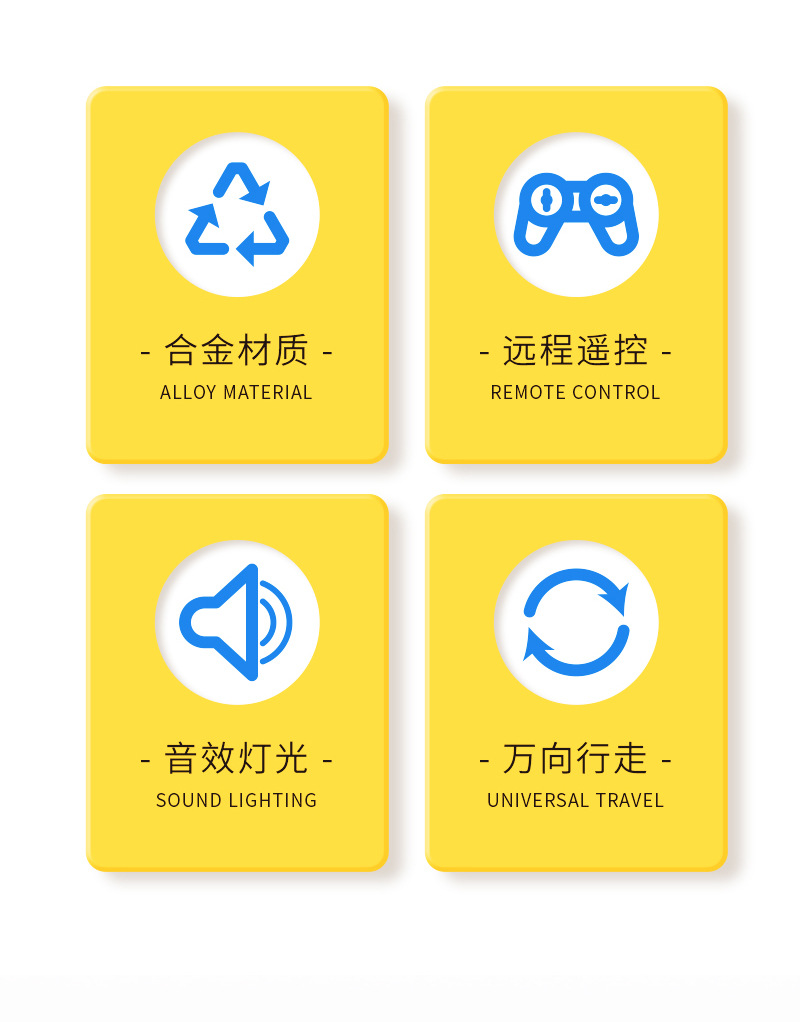 - 合金材质 -
ALLOY MATERIAL

- 远程遥控 -
REMOTE CONTROL

- 音效灯光 -
SOUND LIGHTING

- 万向行走 -
UNIVERSAL TRAVEL