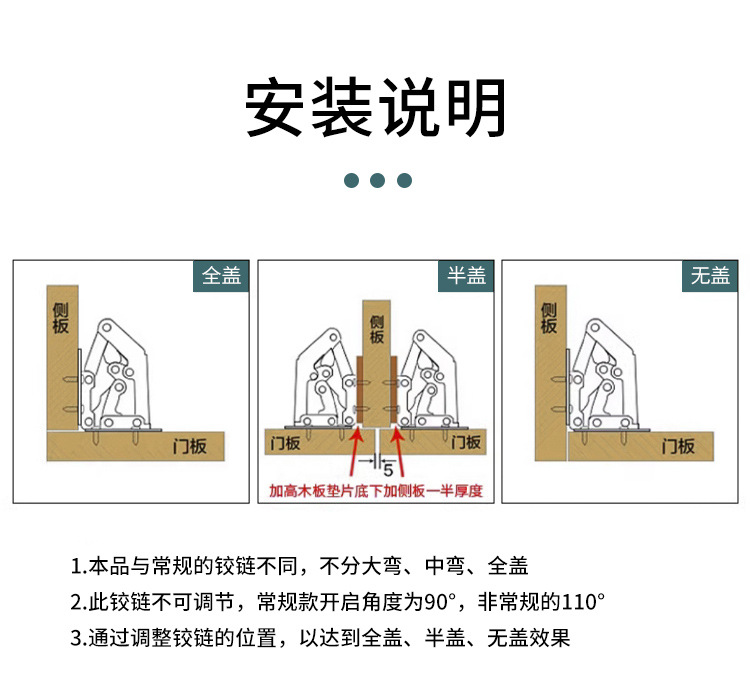 安装说明

全盖

侧板

门板

半盖

侧板

门板

门板

5

加高木板垫片底下加侧板一半厚度

无盖

侧板

门板

1.本品与常规的铰链不同，不分大弯、中弯、全盖

2.此铰链不可调节，常规款开启角度为90°，非常规的110°

3.通过调整铰链的位置，以达到全盖、半盖、无盖效果