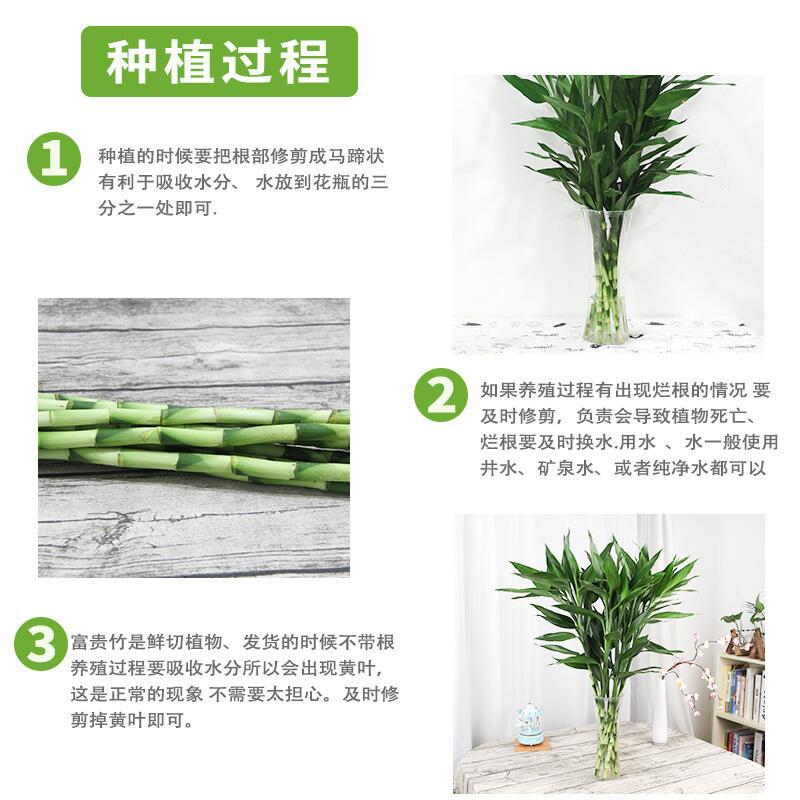 种植过程

1 种植的时候要把根部修剪成马蹄状有利于吸收水分、 水放到花瓶的三分之一处即可.

2 如果养殖过程有出现烂根的情况 要及时修剪，负责会导致植物死亡、烂根要及时换水.用水 、水一般使用井水、矿泉水、或者纯净水都可以

3 富贵竹是鲜切植物、发货的时候不带根养殖过程要吸收水分所以会出现黄叶，这是正常的现象 不需要太担心。及时修剪掉黄叶即可。