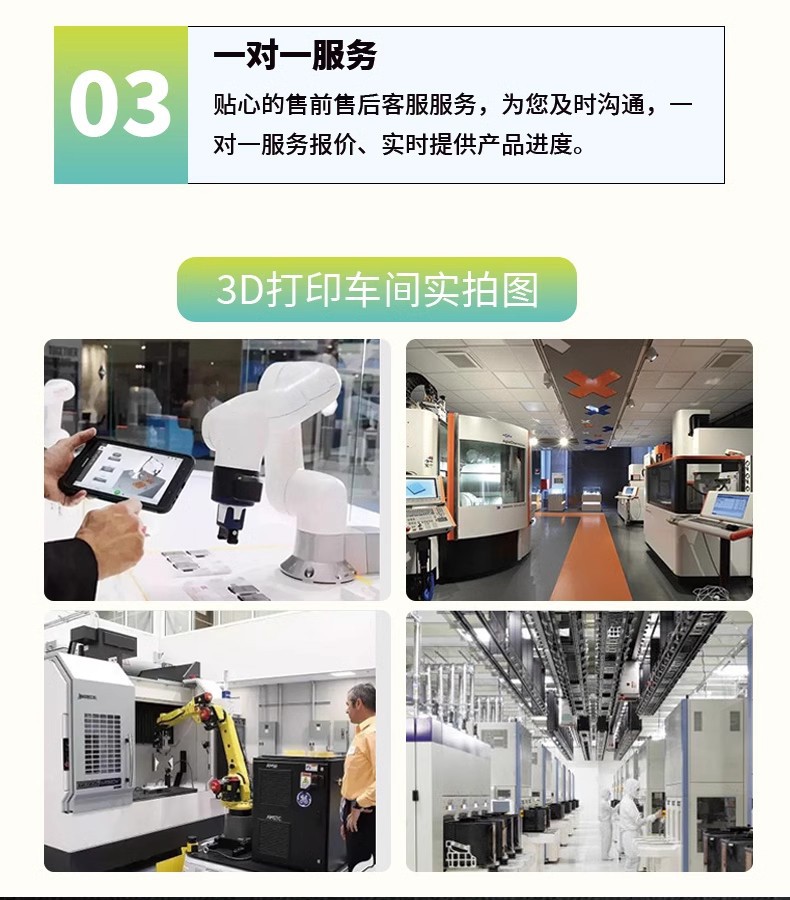 03

一对一服务

贴心的售前售后客服服务，为您及时沟通，一对一服务报价、实时提供产品进度。

3D打印车间实拍图