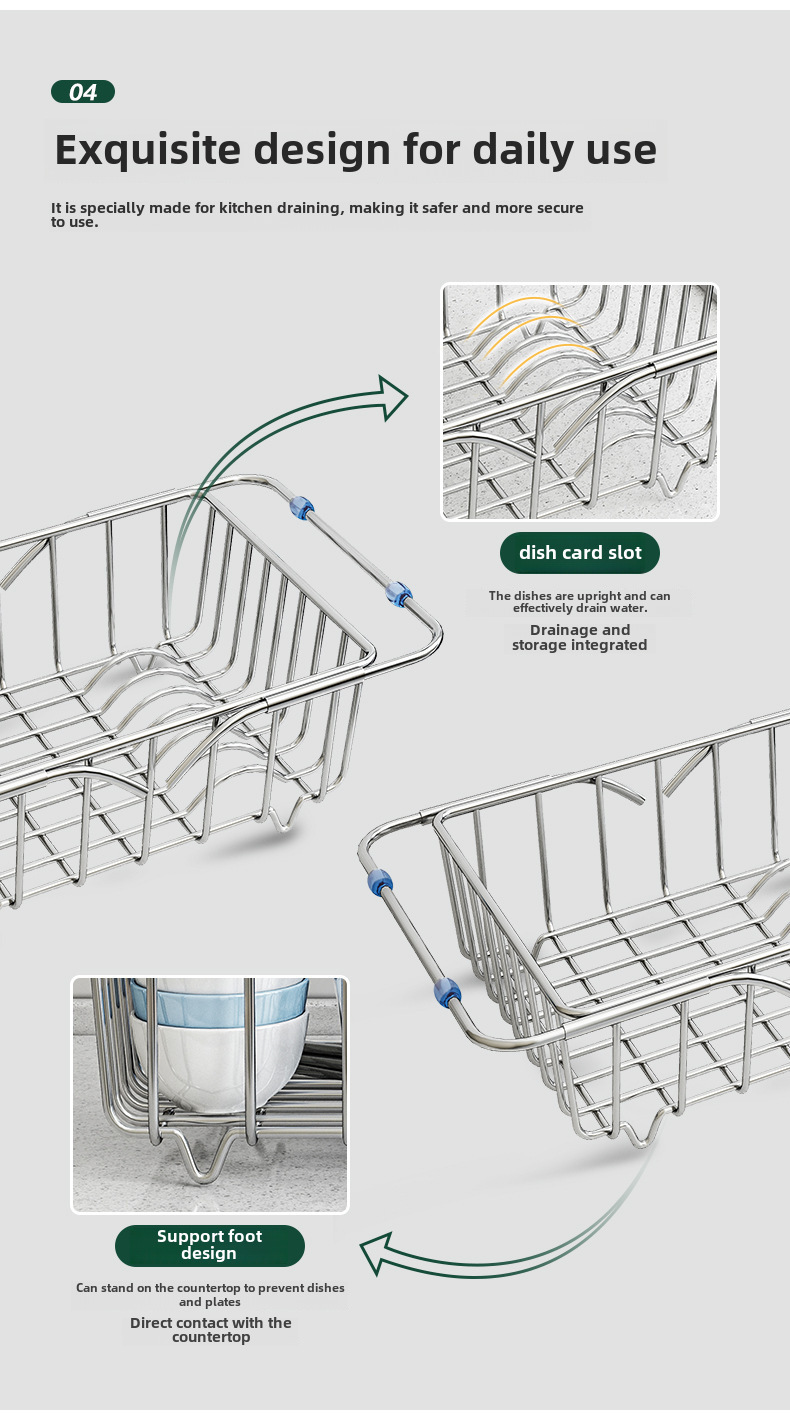 04

Exquisite design for daily use

It is specially made for kitchen draining, making it safer and more secure to use.

dish card slot

The dishes are upright and can effectively drain water.

Drainage and storage integrated

Support foot design

Can stand on the countertop to prevent dishes and plates

Direct contact with the countertop