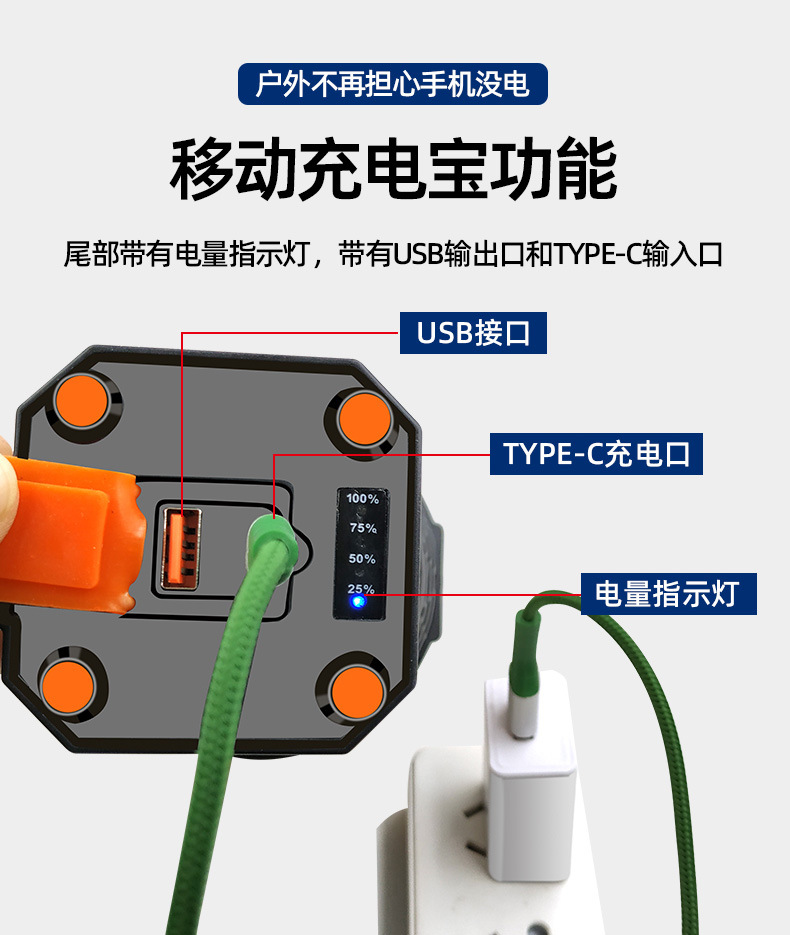 户外不再担心手机没电

移动充电宝功能

尾部带有电量指示灯，带有USB输出口和TYPE-C输入口

USB接口

TYPE-C充电口

100%
75%
50%
25%

电量指示灯