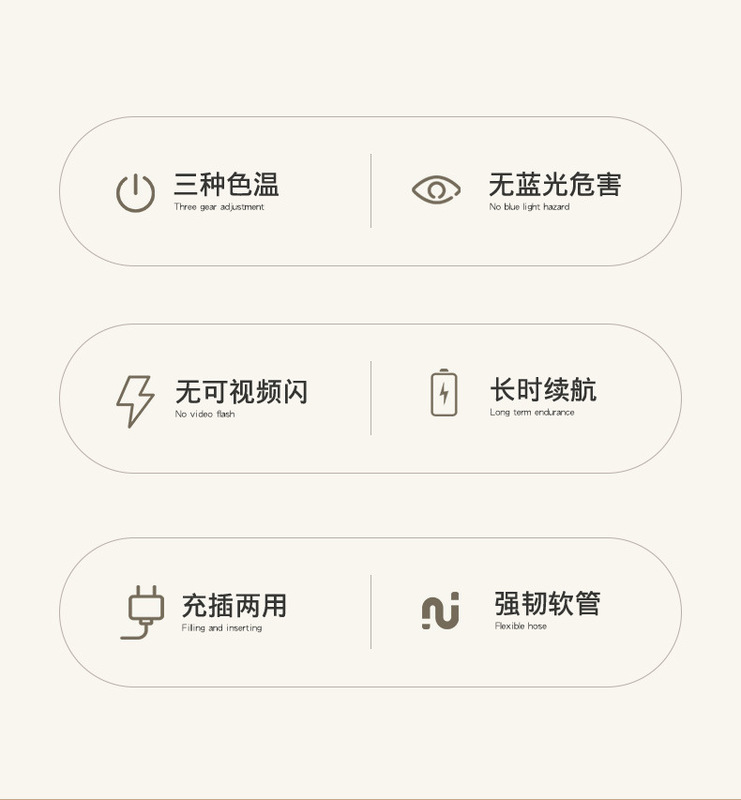 三种色温
Three gear adjustment

无蓝光危害
No blue light hazard

无可视频闪
No video flash

长时续航
Long term endurance

充插两用
Filling and inserting

强韧软管
Flexible hose