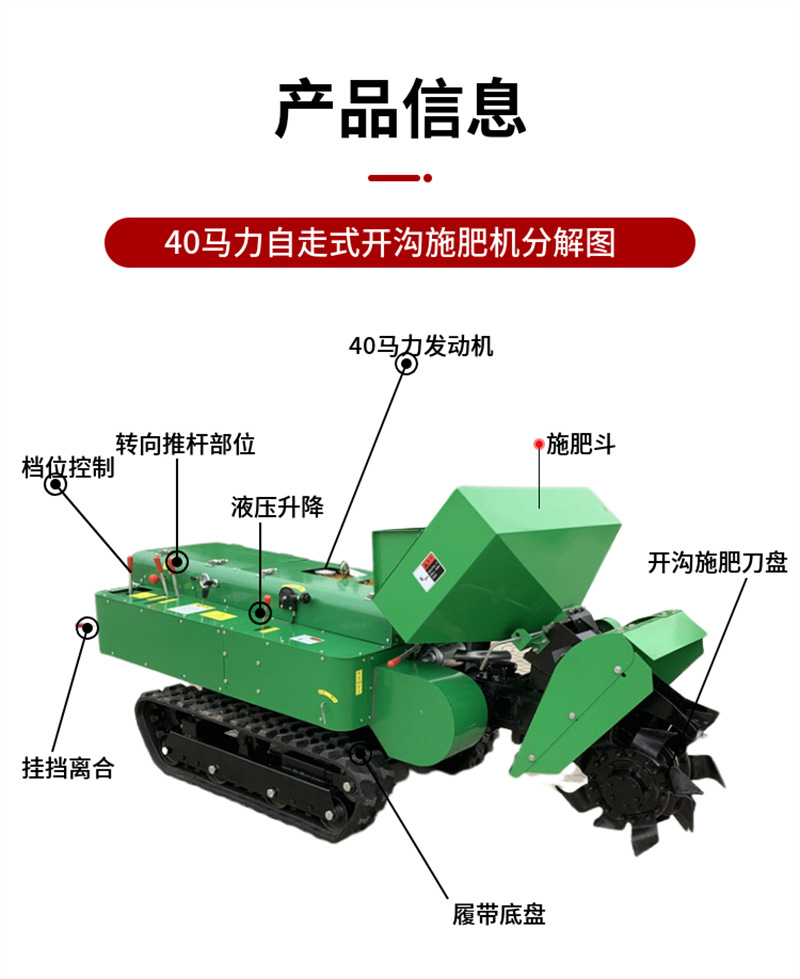 产品信息

40马力自走式开沟施肥机分解图

40马力发动机

转向推杆部位

档位控制

施肥斗

液压升降

开沟施肥刀盘

挂挡离合

履带底盘