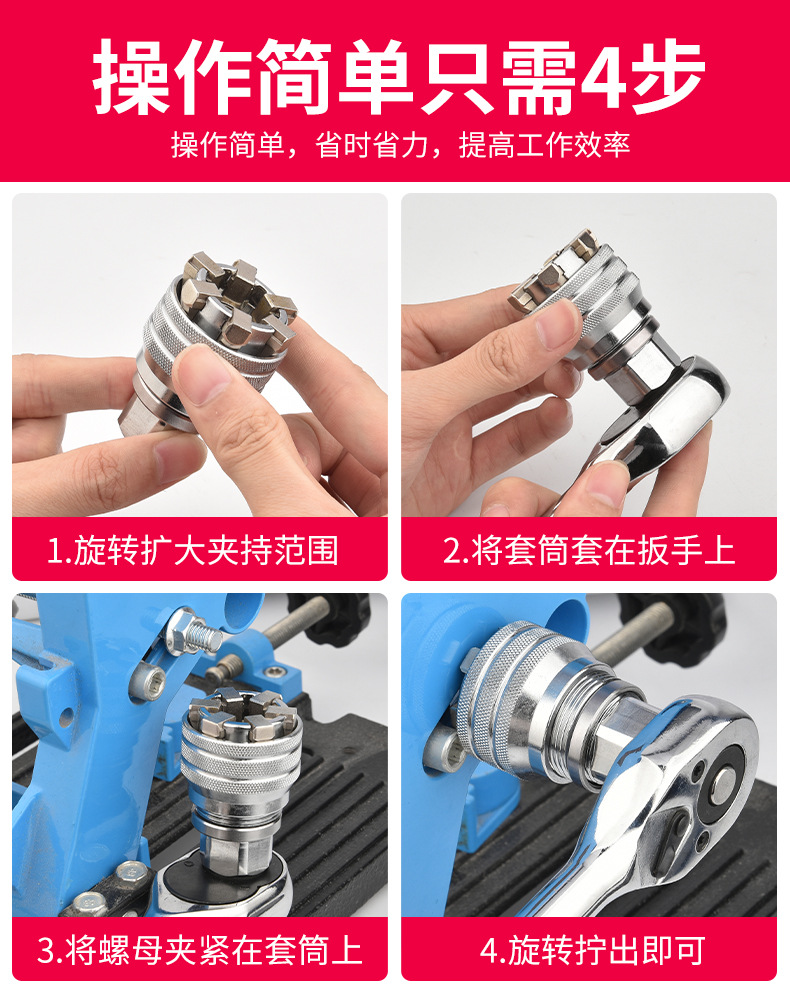 操作简单只需4步

操作简单，省时省力，提高工作效率

1.旋转扩大夹持范围

2.将套筒套在扳手上

3.将螺母夹紧在套筒上

4.旋转拧出即可