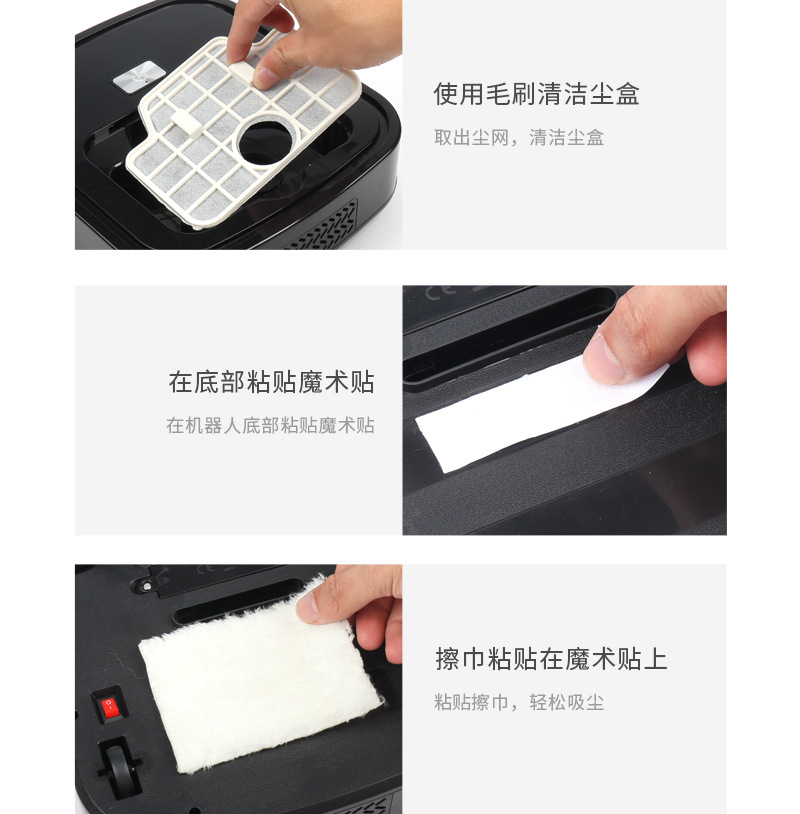 使用毛刷清洁尘盒

取出尘网，清洁尘盒

在底部粘贴魔术贴

在机器人底部粘贴魔术贴

擦巾粘贴在魔术贴上

粘贴擦巾，轻松吸尘